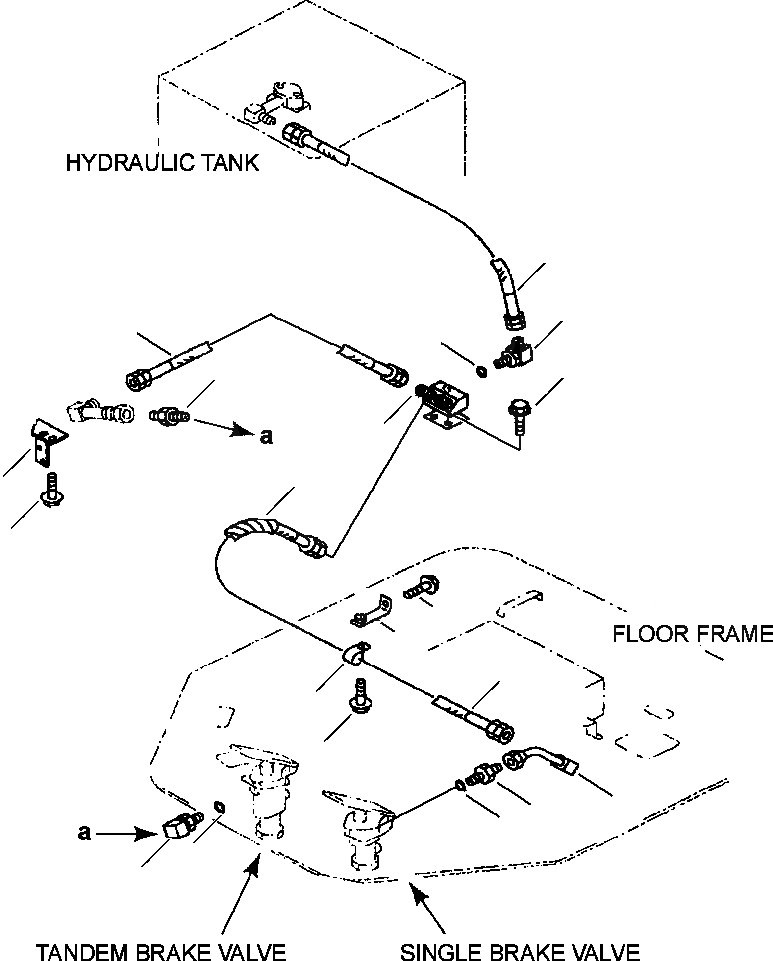 HYDRAULIC TANK

a

FLOOR FRAME

a

TANDEM BRAKE VALVE

SINGLE BRAKE VALVE