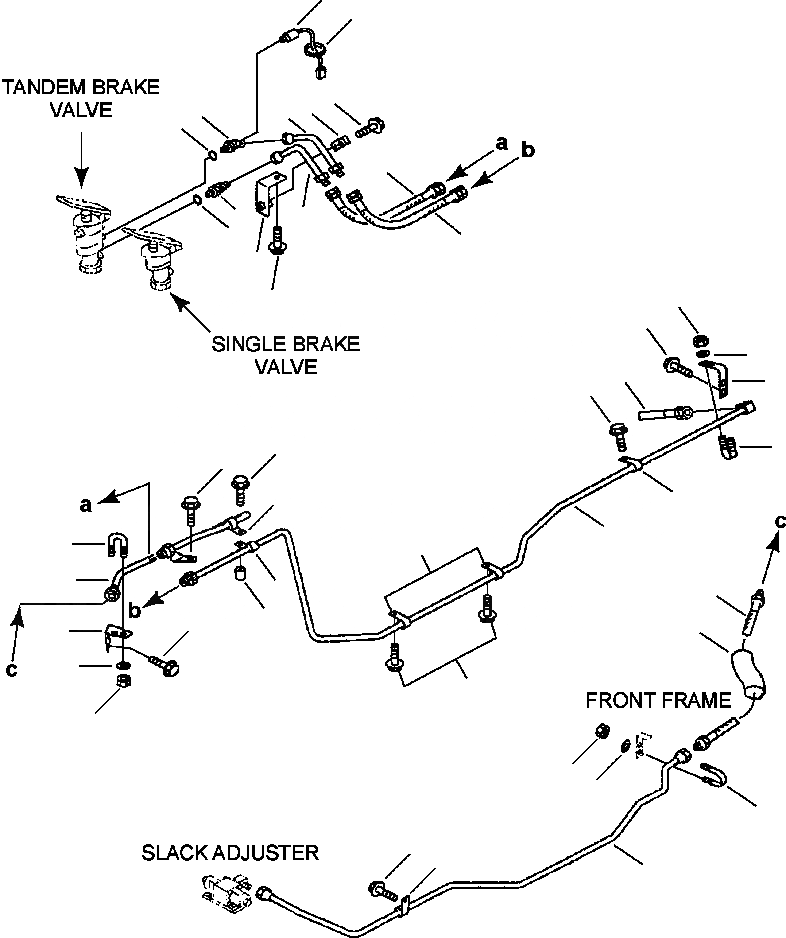 TANDEM BRAKE VALVE

a

b

SINGLE BRAKE VALVE

a

b

c

c

FRONT FRAME

SLACK ADJUSTER