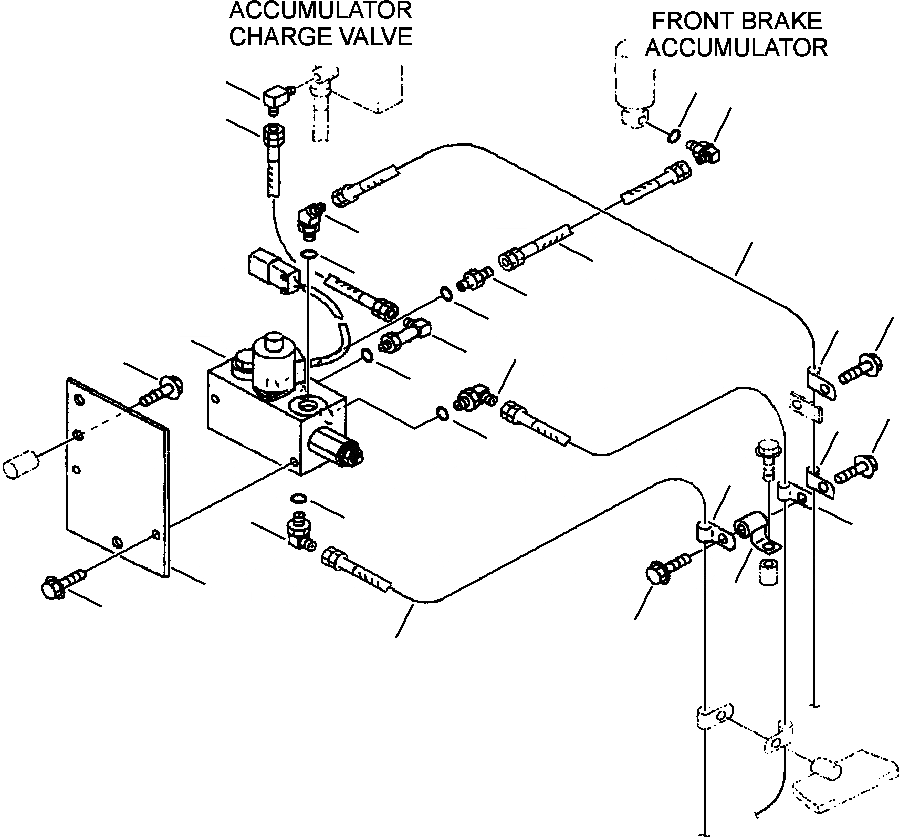 ACCUMULATOR CHARGE VALVE

FRONT BRAKE ACCUMULATOR