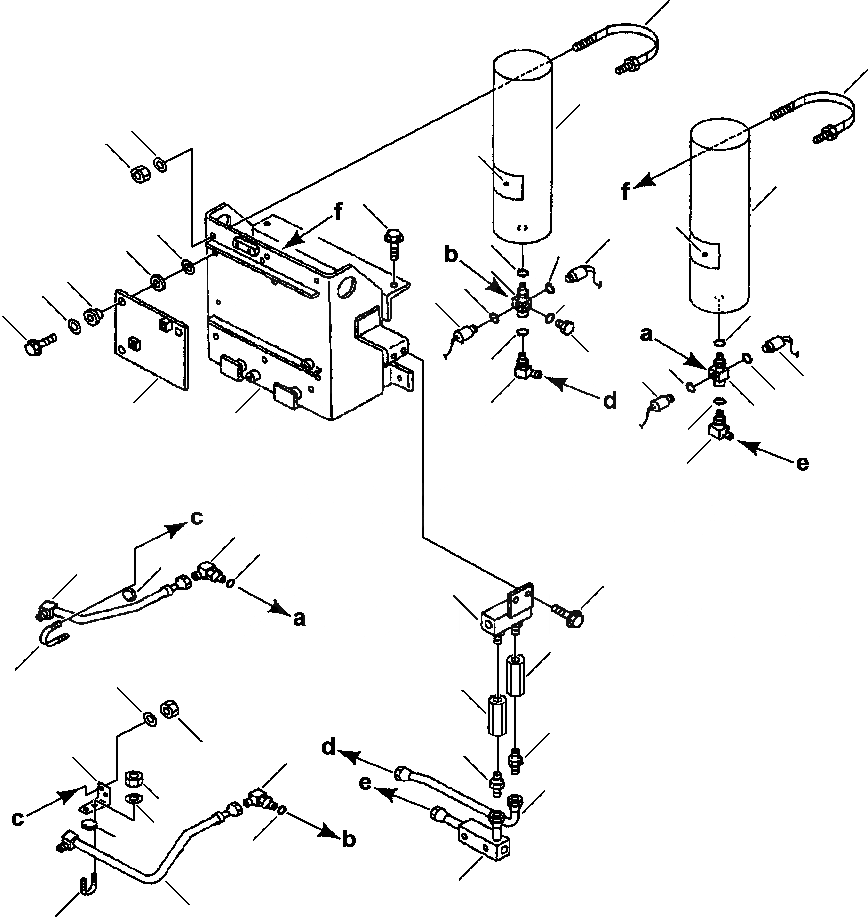 f
f
b
a
d
e
c
a
d
e
c
b