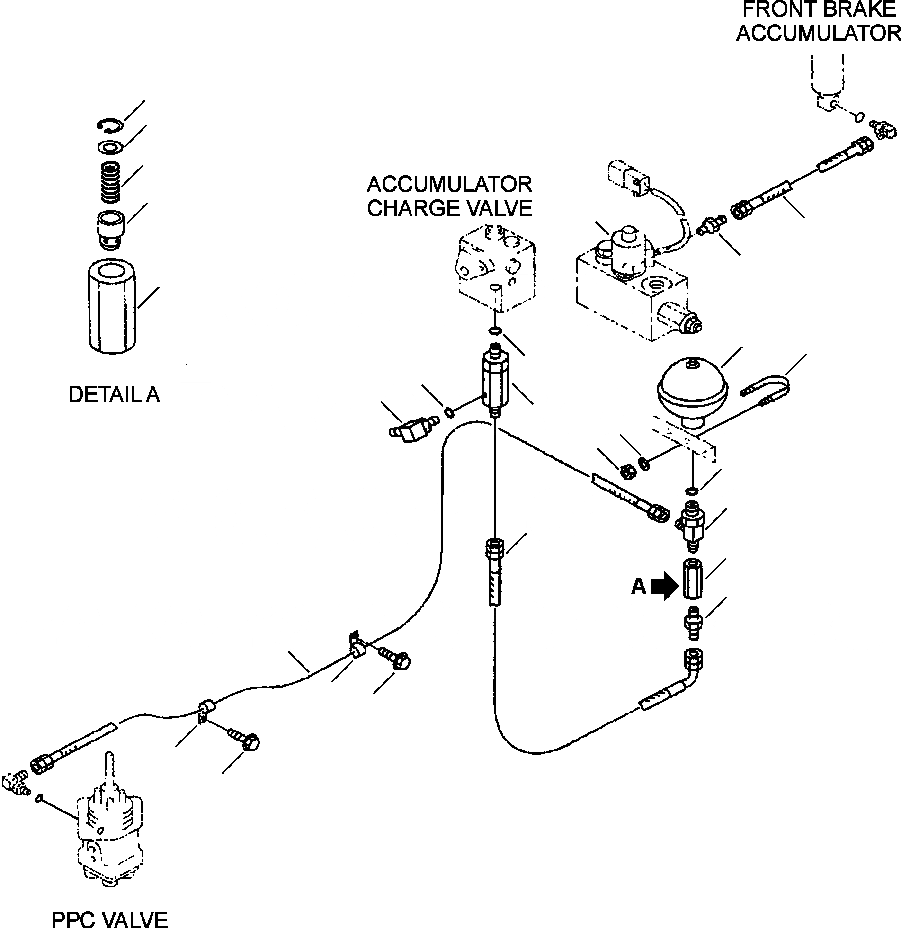 FRONT BRAKE ACCUMULATOR

ACCUMULATOR CHARGE VALVE

DETAIL A

A

PPC VALVE