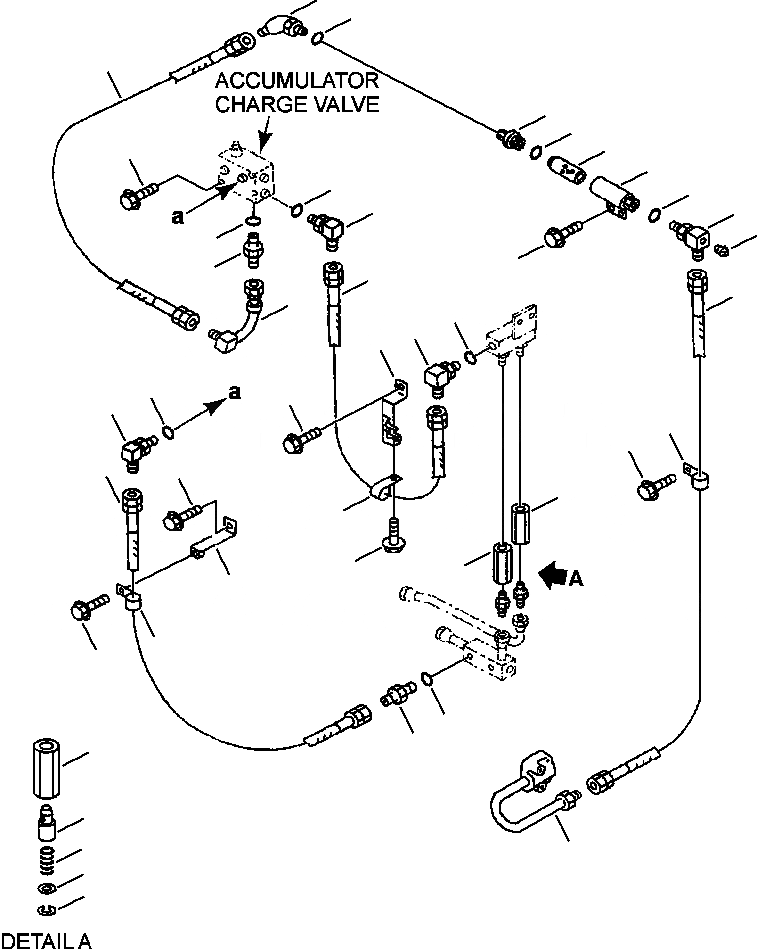 ACCUMULATOR CHARGE VALVE

a

a

A

DETAIL A