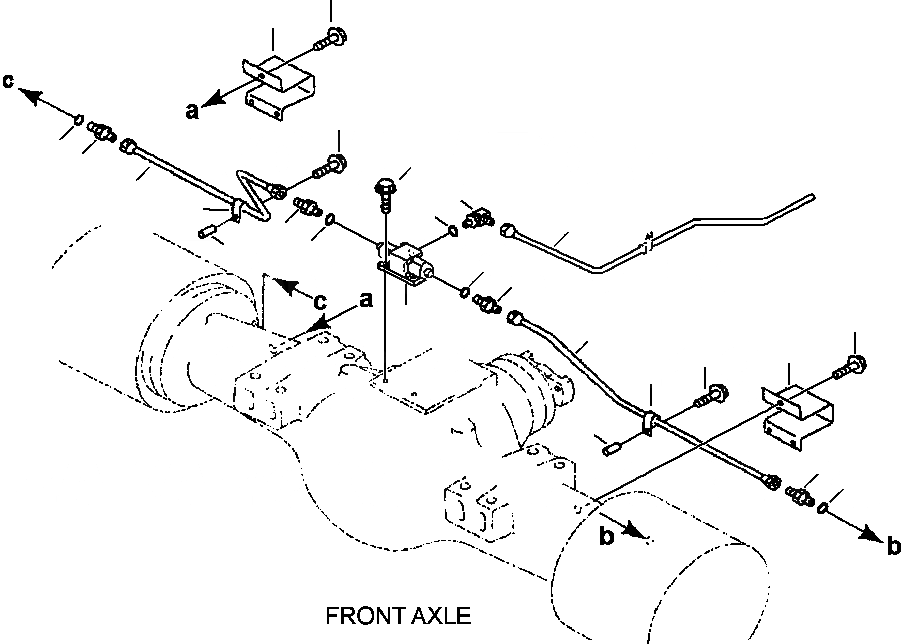 c
a
c
a
b
b
FRONT AXLE