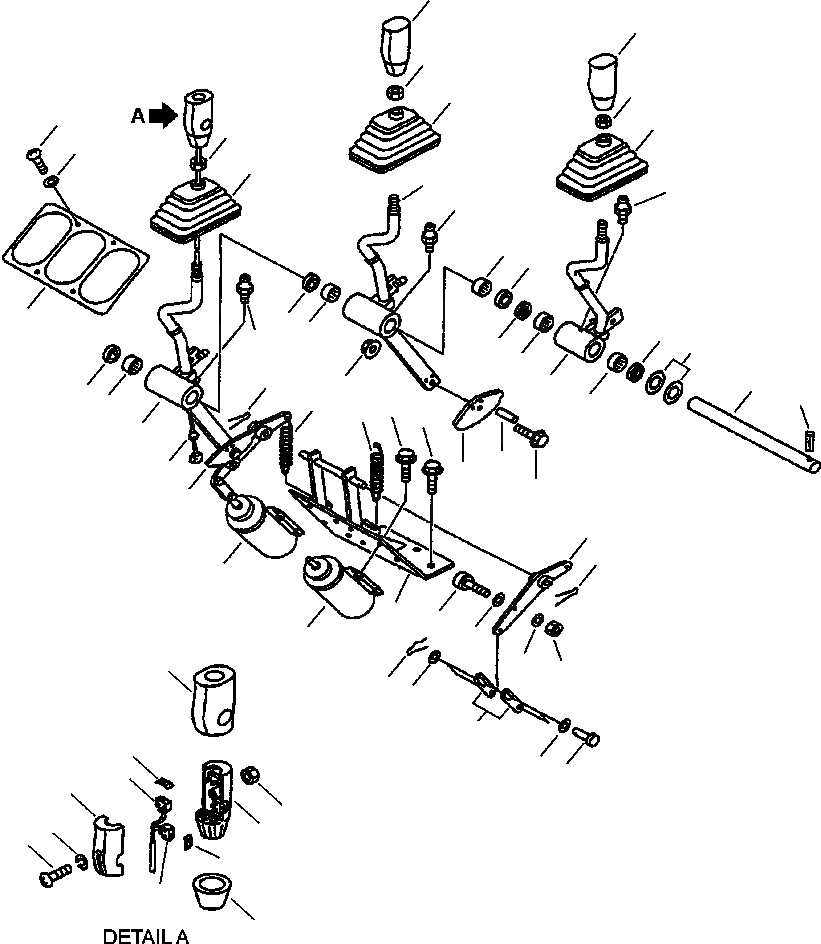 A

DETAIL A