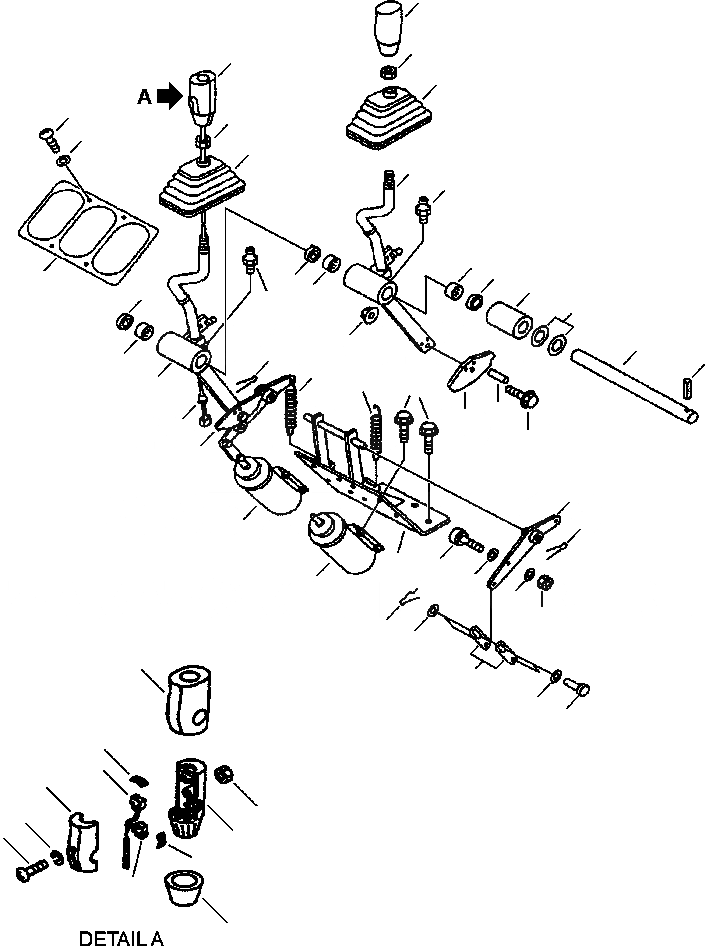 A

DETAIL A