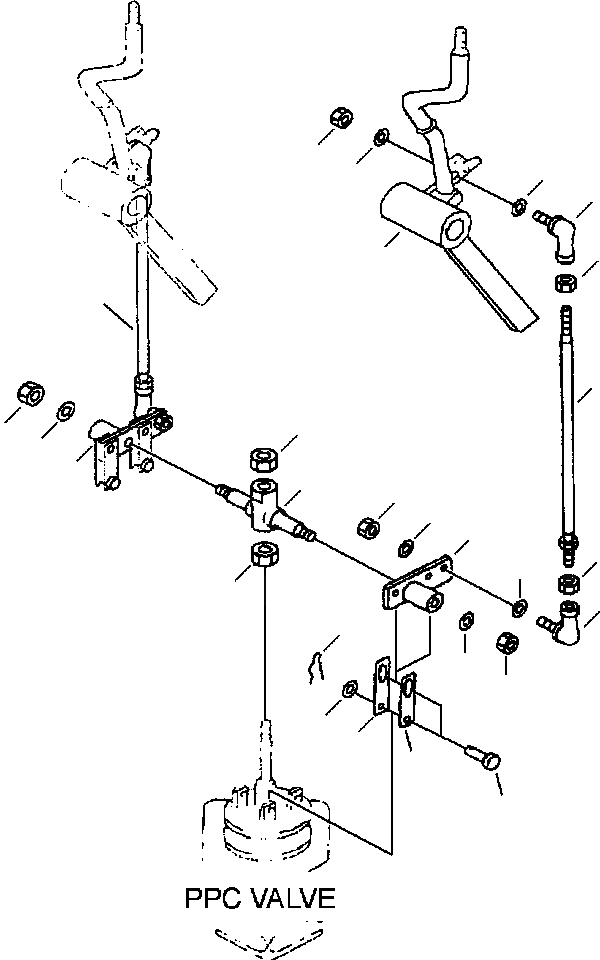 PPC VALVE