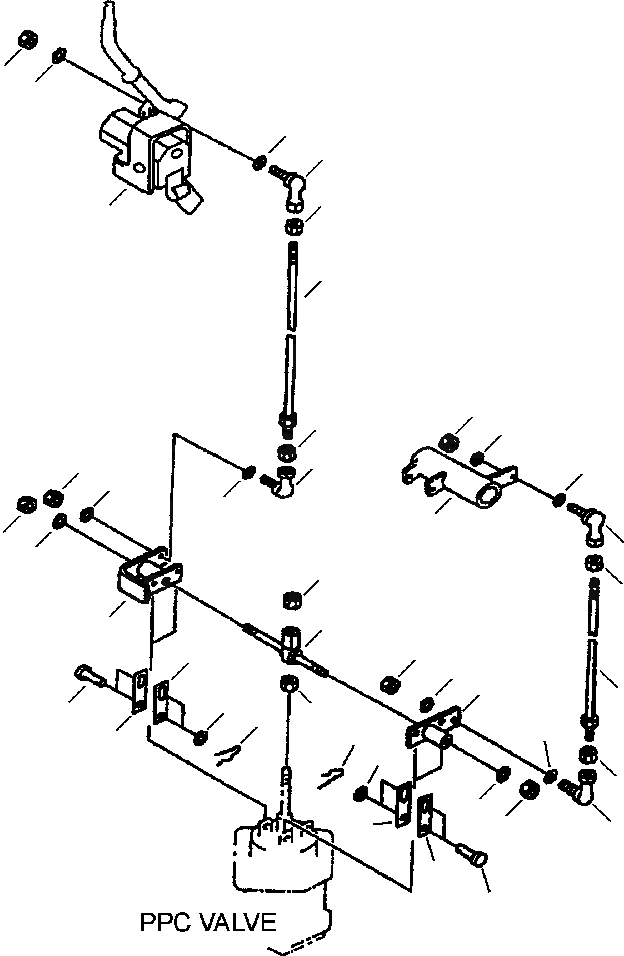 PPC VALVE