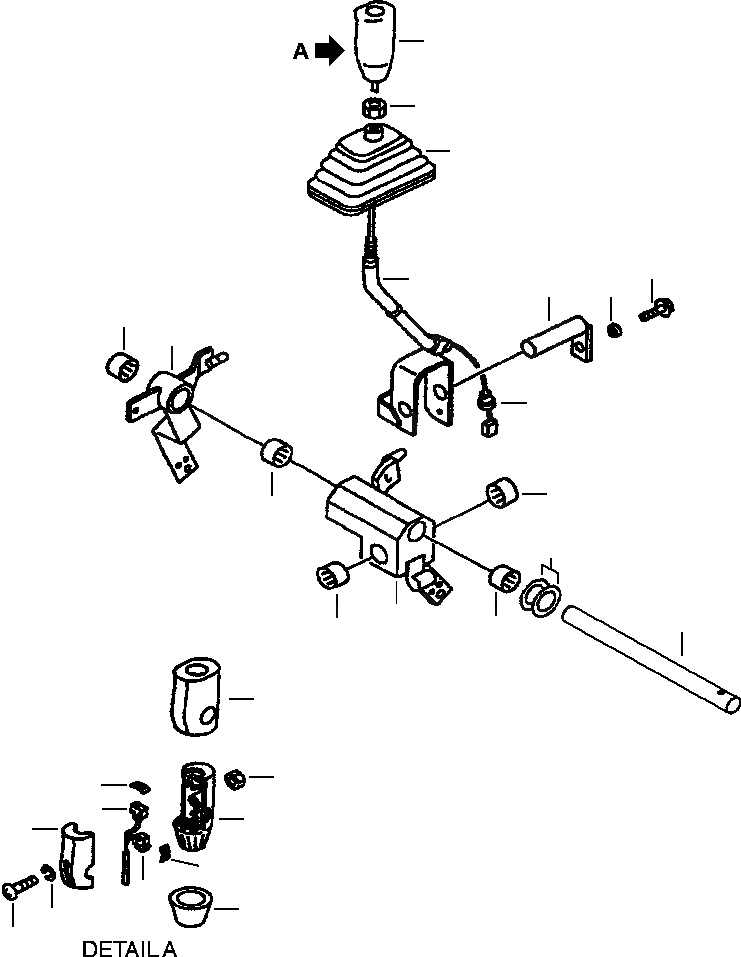 A

DETAIL A