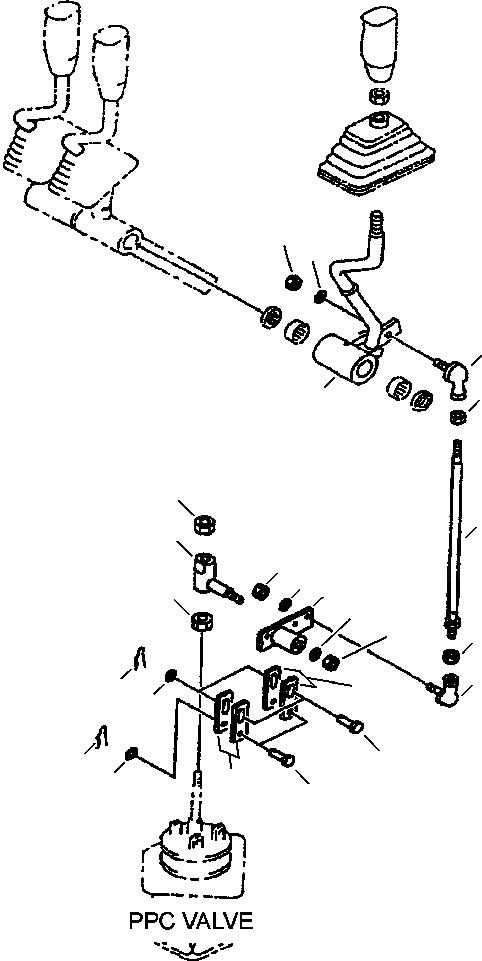 PPC VALVE