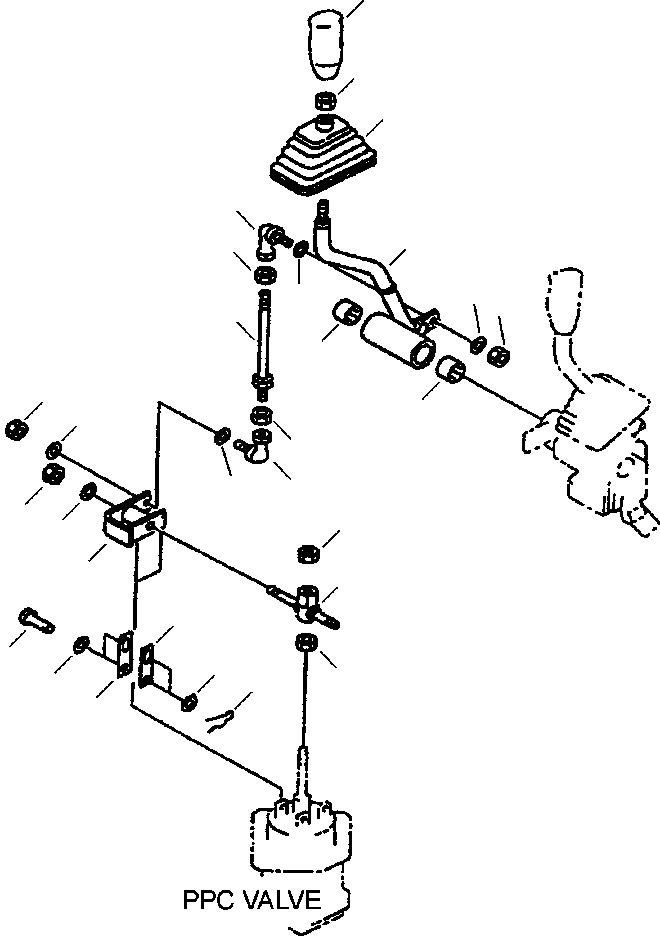 PPC VALVE