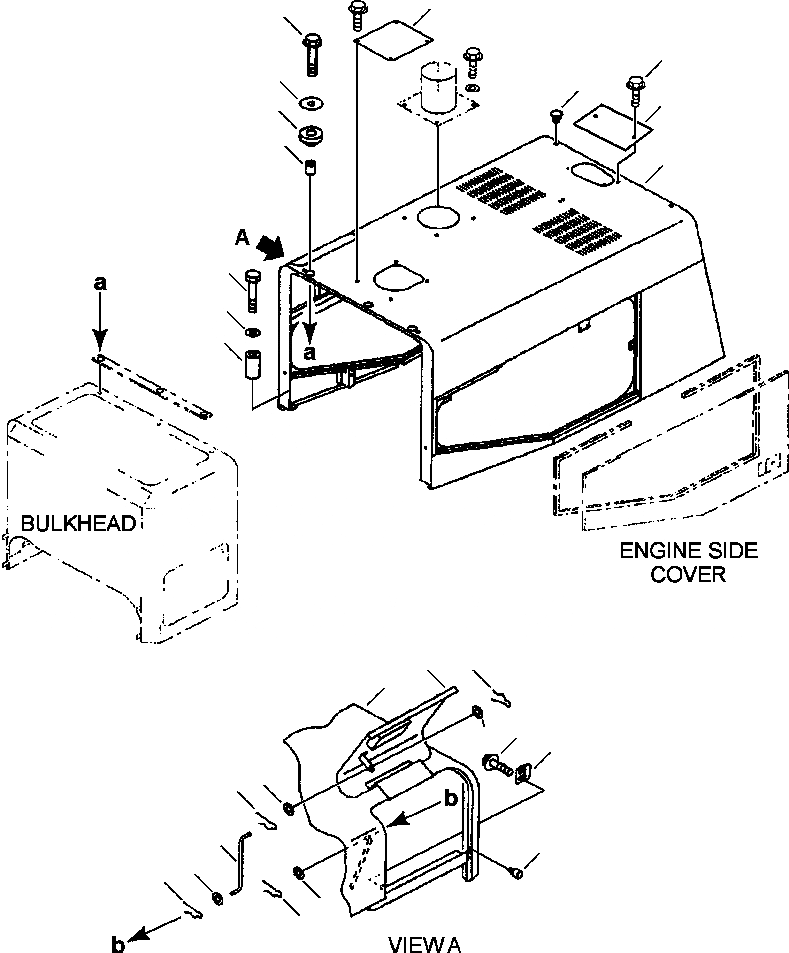 A
a
a
BULKHEAD
ENGINE SIDE COVER
b
b
VIEW A