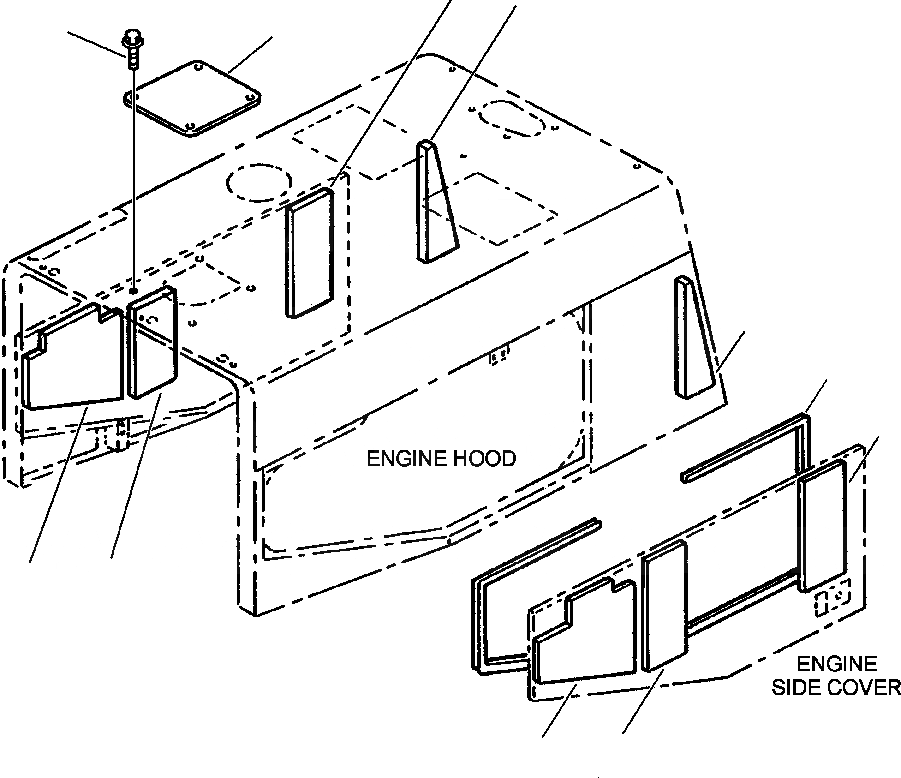 ENGINE HOOD

ENGINE SIDE COVER