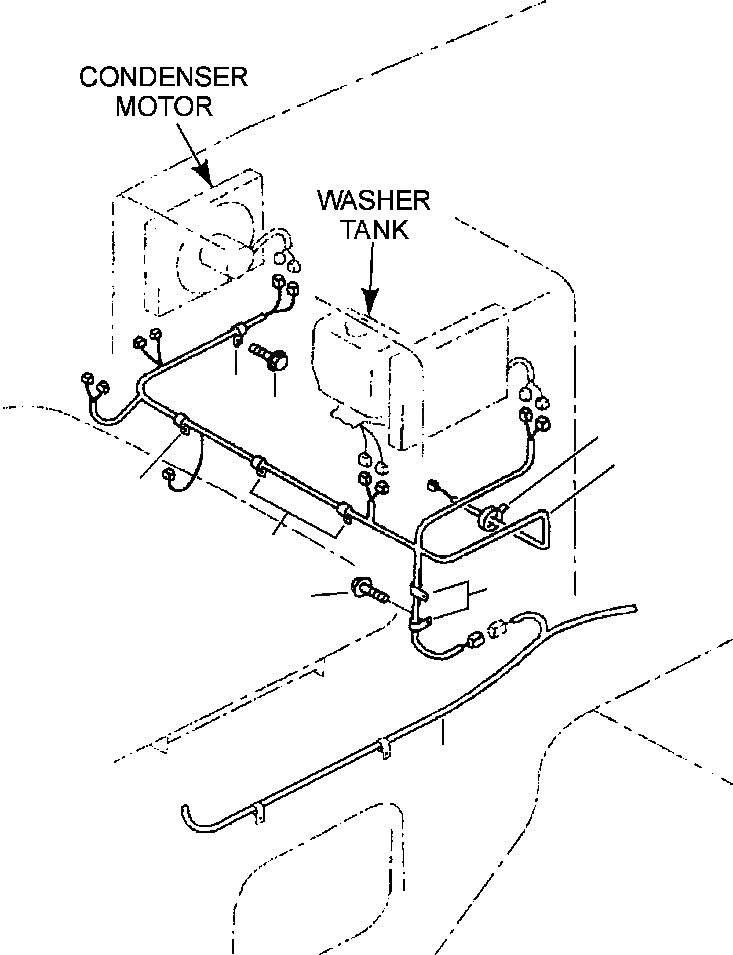 CONDENSER MOTOR

WASHER TANK