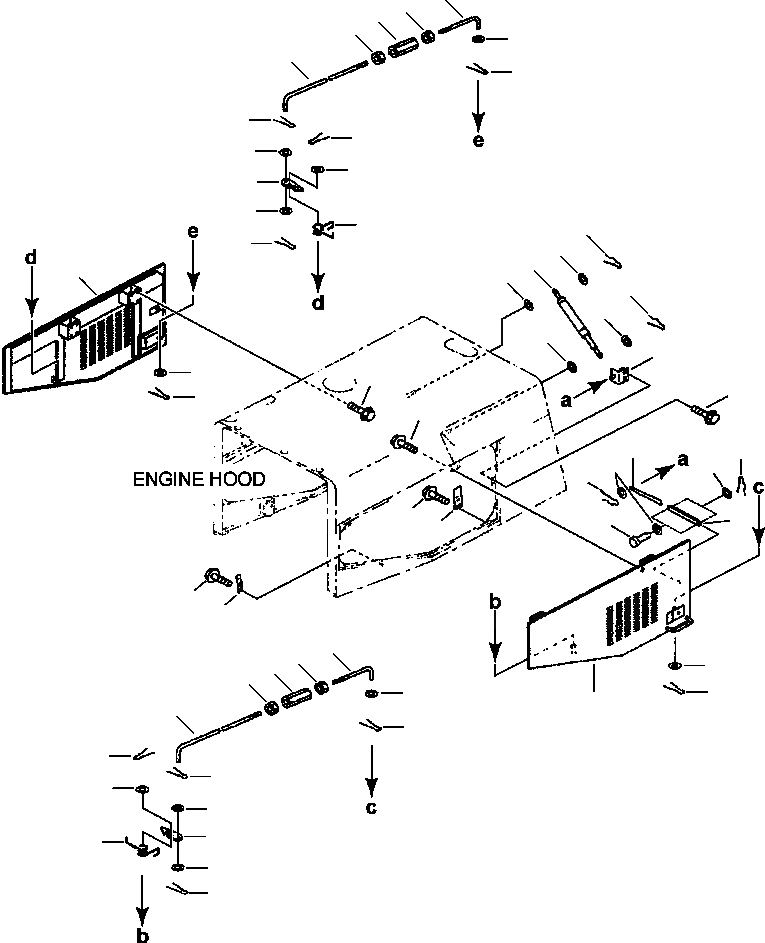 e
d
e
d
a
ENGINE HOOD
a
c
b
c
b