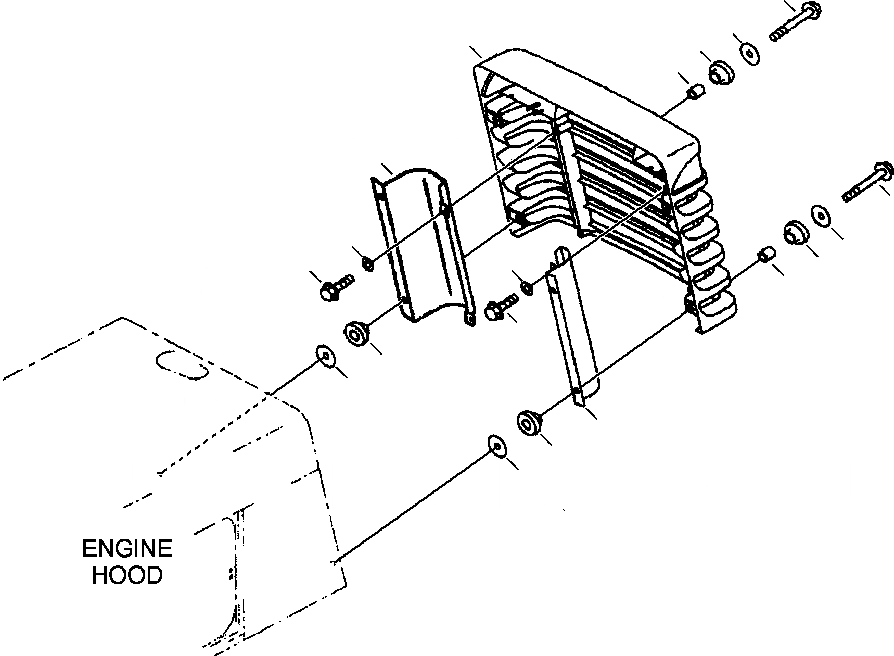 ENGINE HOOD