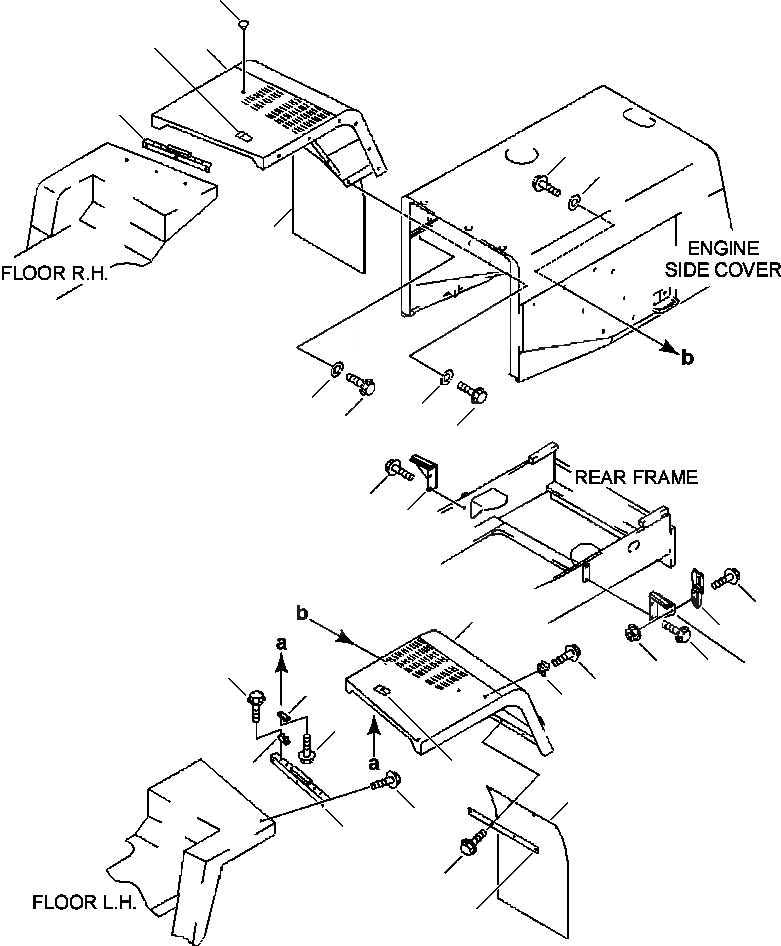 FLOOR R.H.

ENGINE SIDE COVER

b

REAR FRAME

b

a

a

FLOOR L.H.