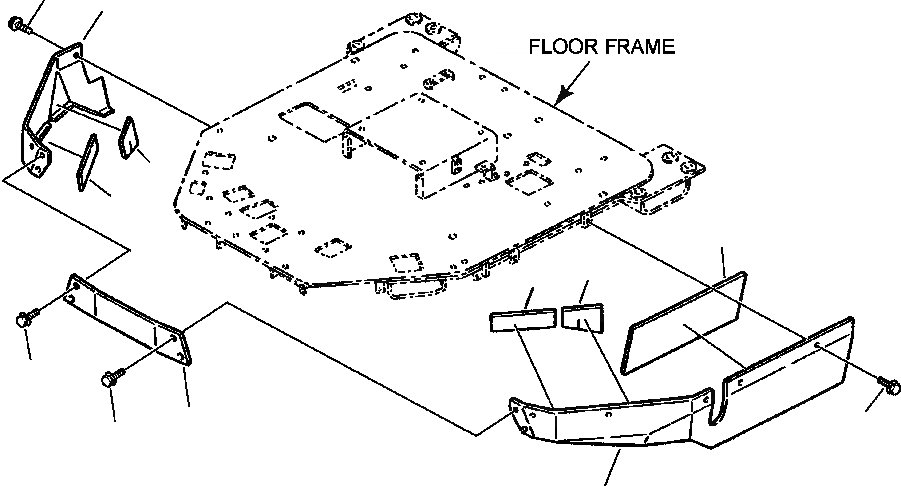 FLOOR FRAME