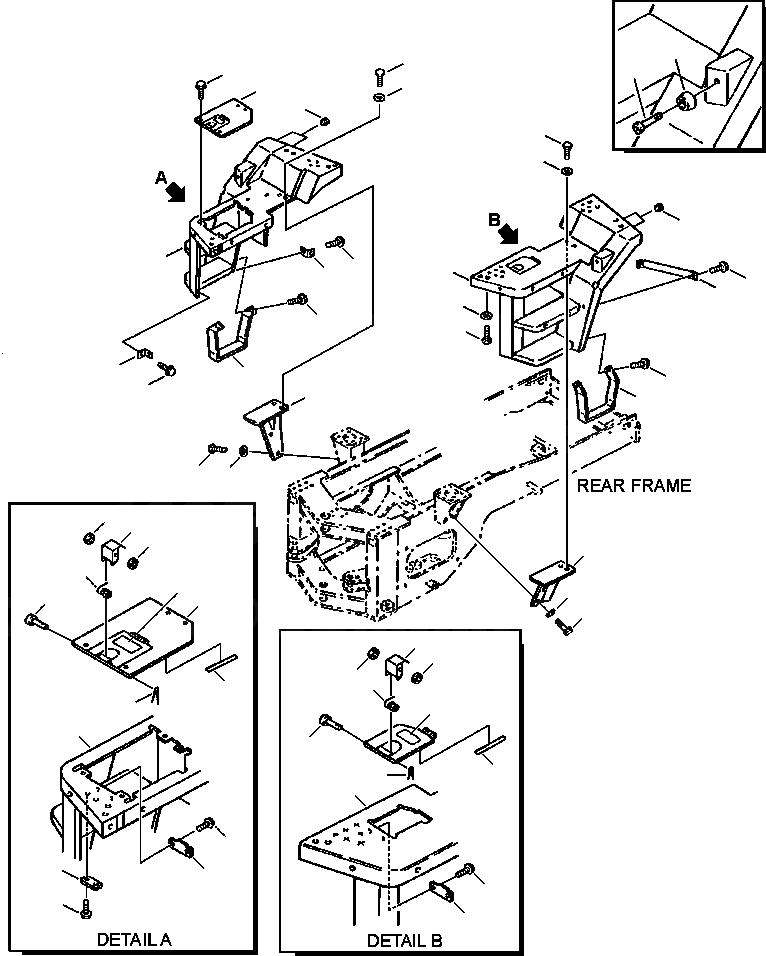 A

B

REAR FRAME

DETAIL A

DETAIL B