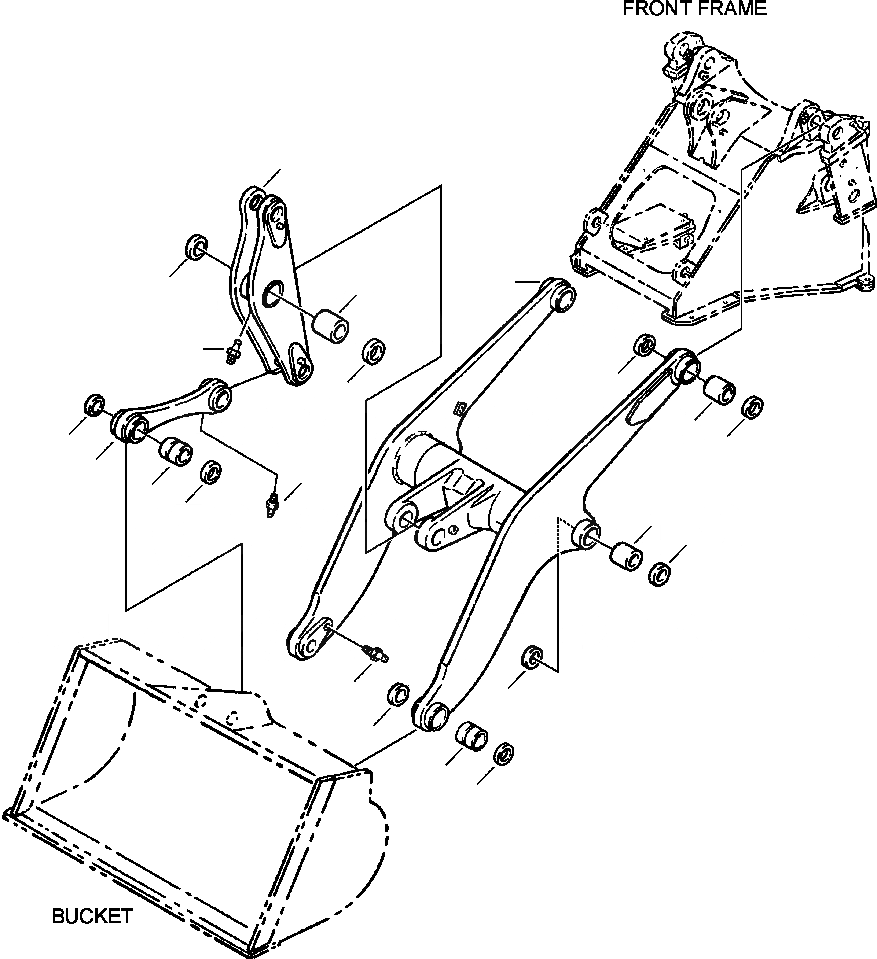 FRONT FRAME

BUCKET