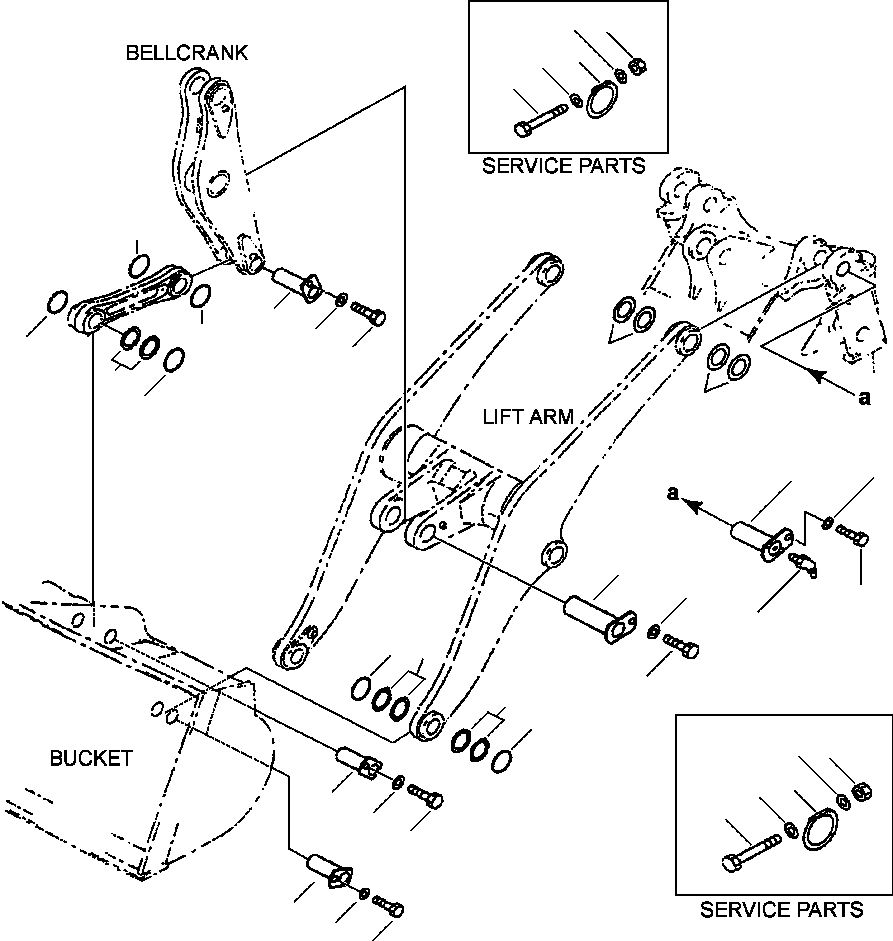 BELLCRANK

SERVICE PARTS

LIFT ARM

a

a

BUCKET

SERVICE PARTS