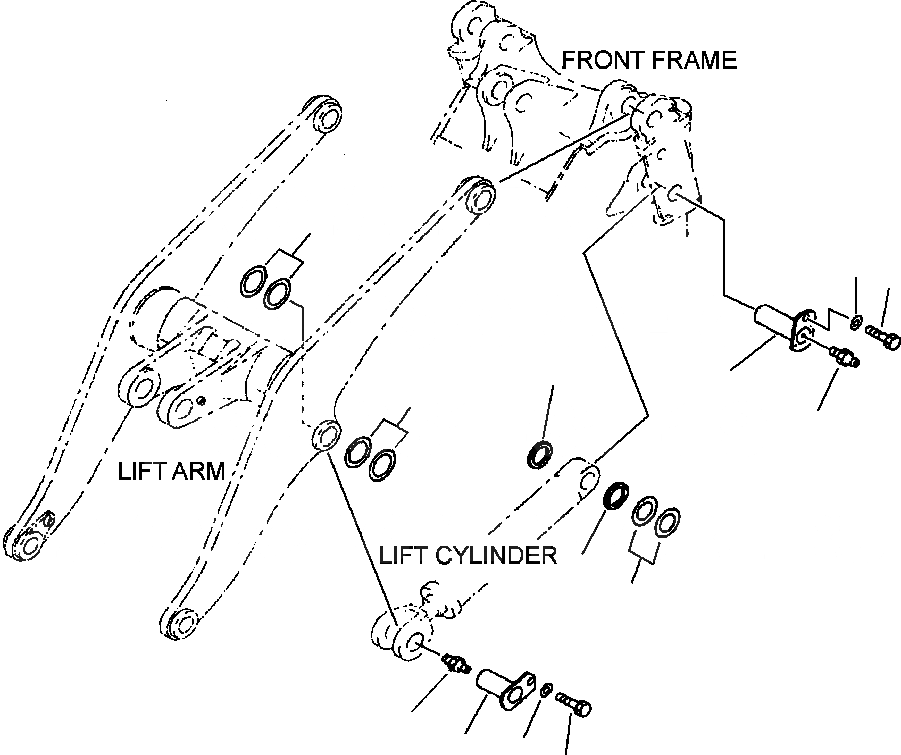 FRONT FRAME

LIFT ARM

LIFT CYLINDER