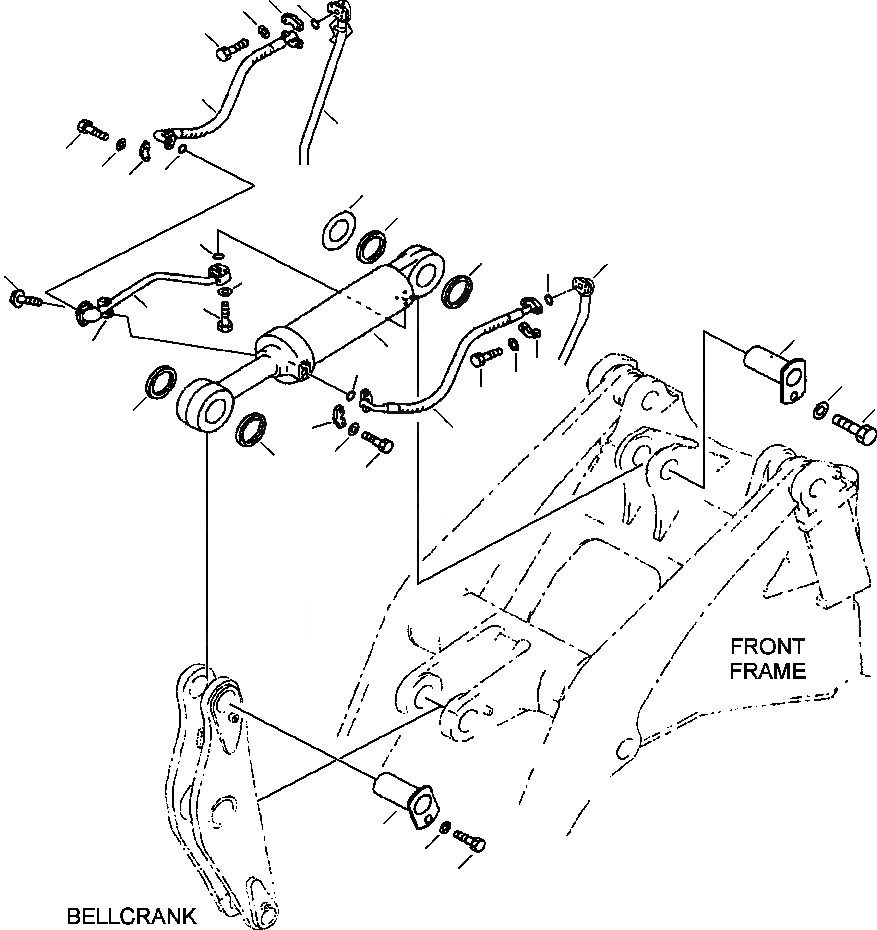 FRONT FRAME

BELLCRANK