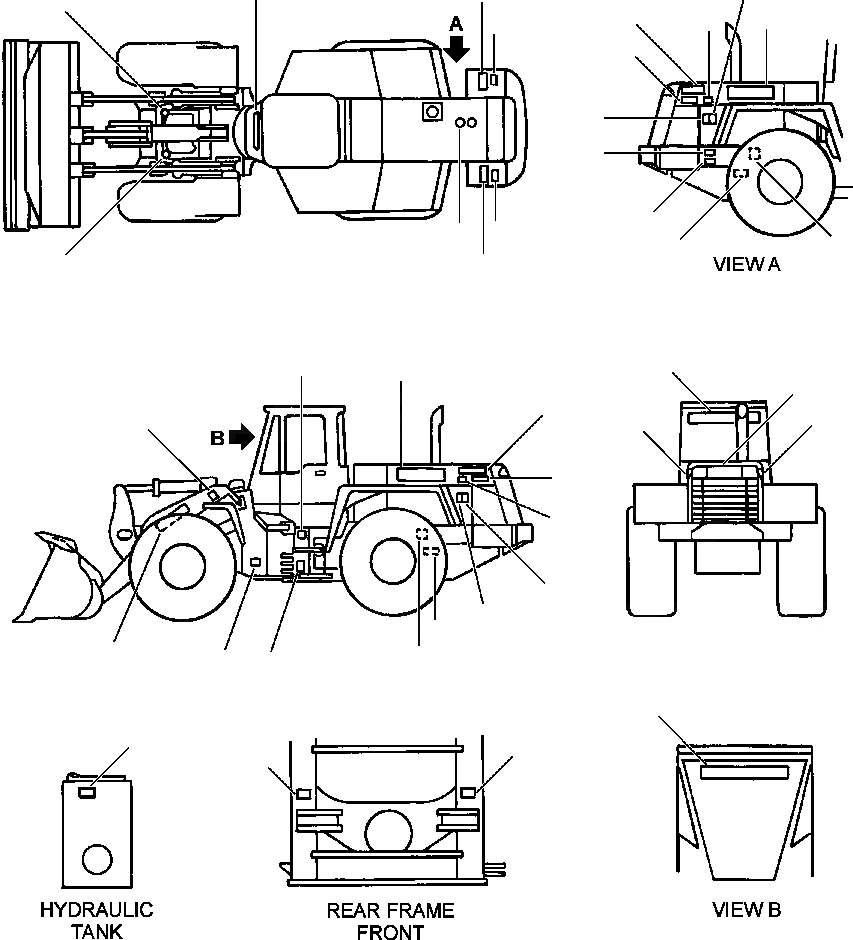 A

VIEW A

B

HYDRAULIC TANK

REAR FRAME FRONT

VIEW B