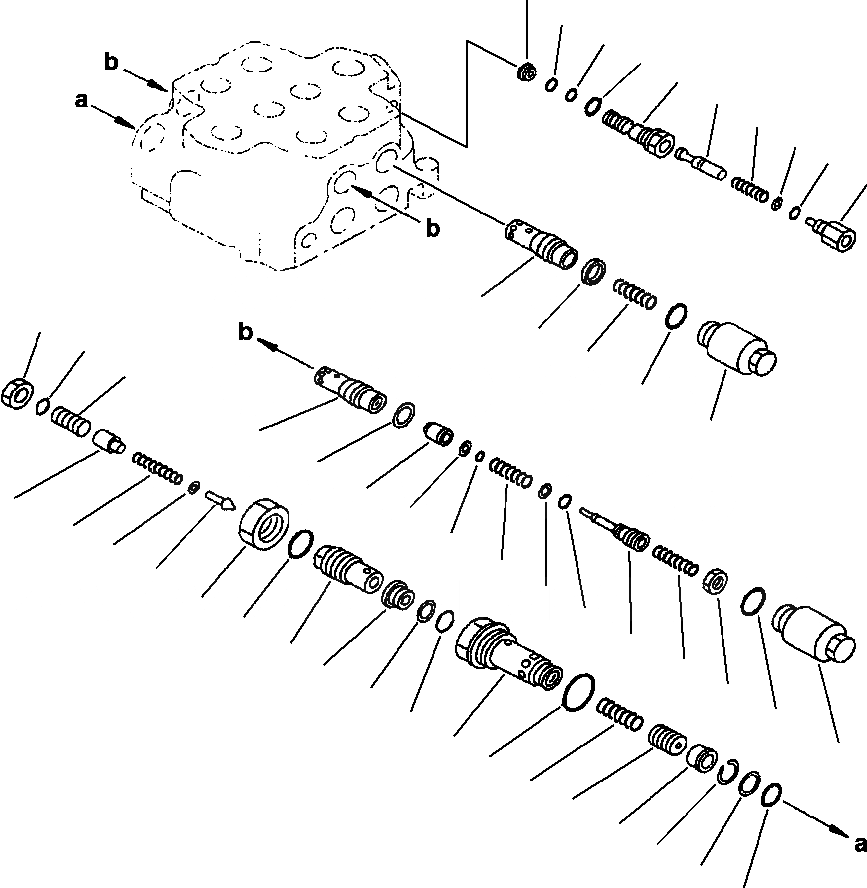 b
a
b
b
a