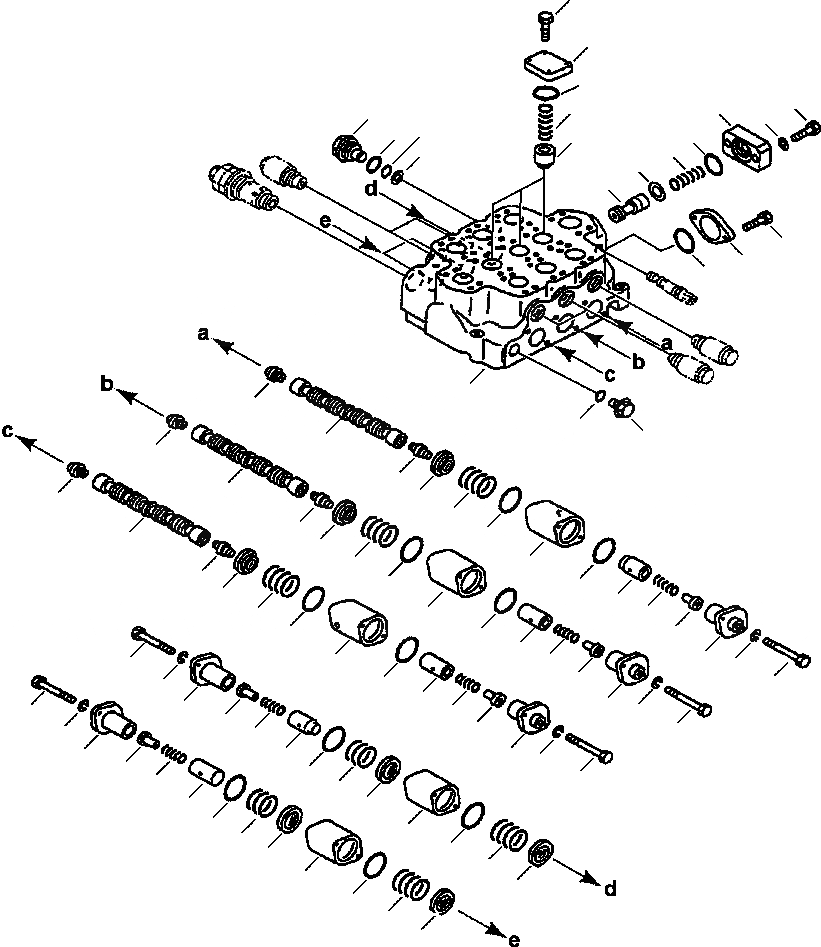 d
e
a
b
c
a
b
c
d
e