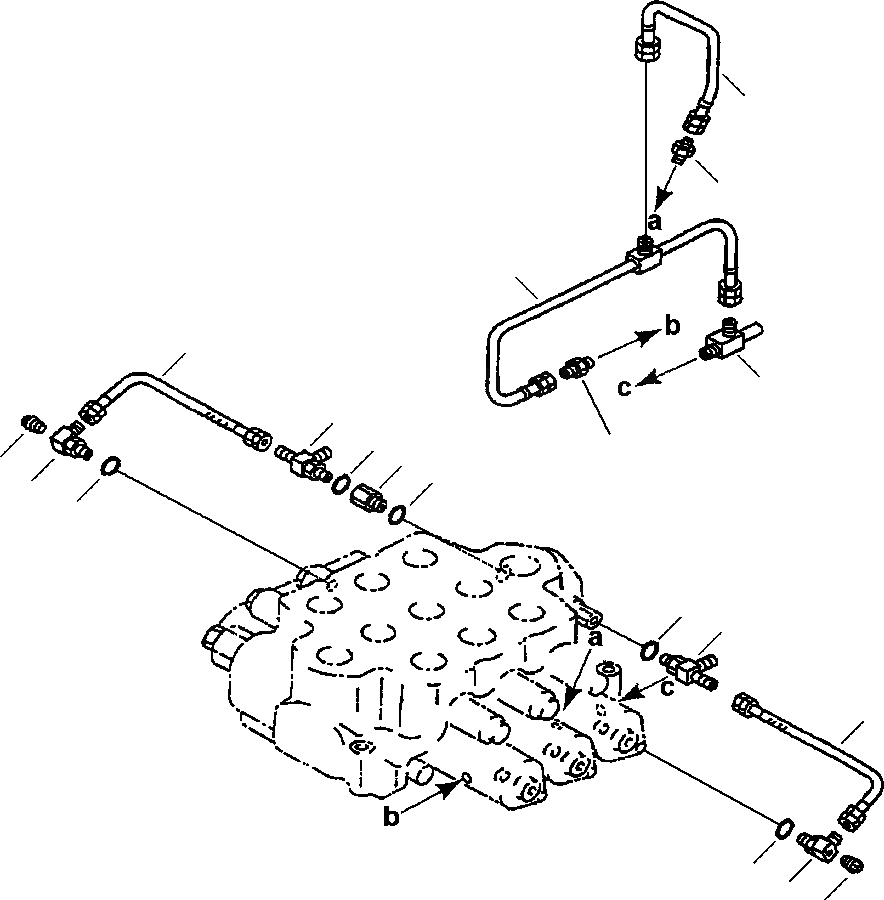 a
b
c
a
c
b