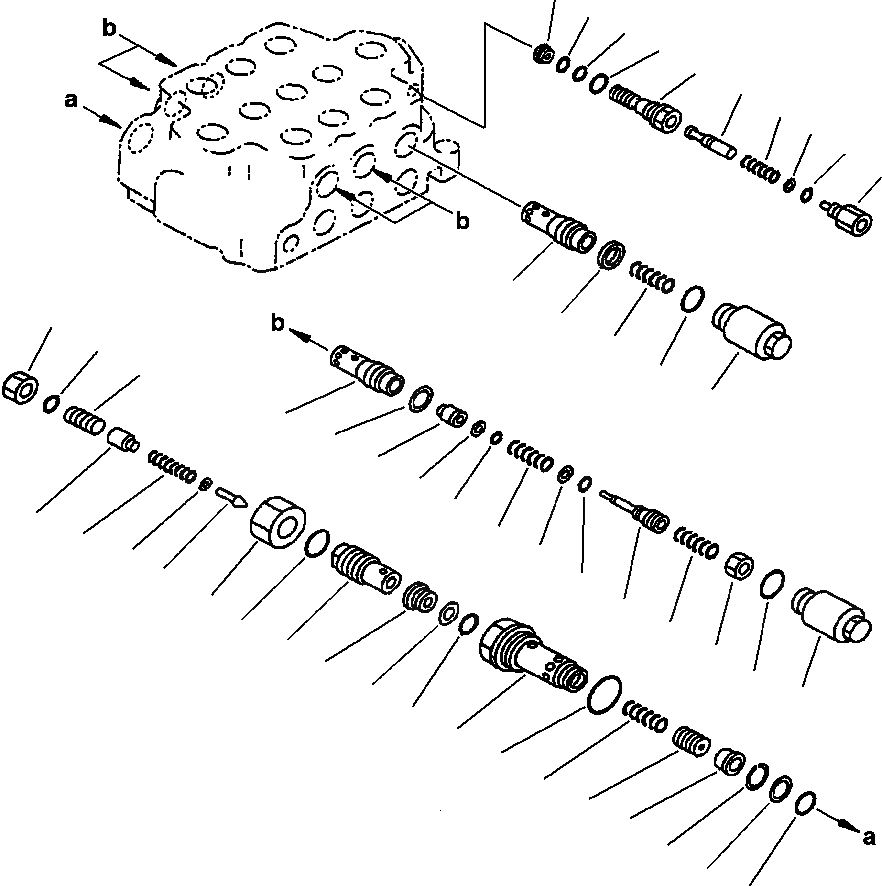 b
a
b
b
a