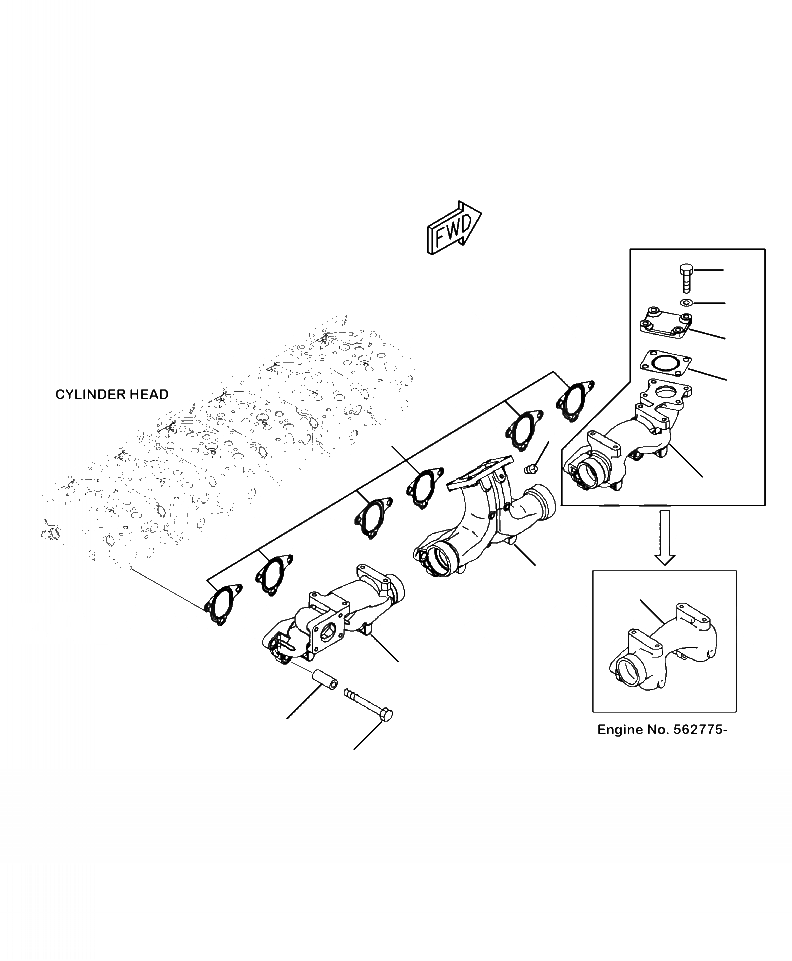 FWD

CYLINDER HEAD

Engine No. 562775-