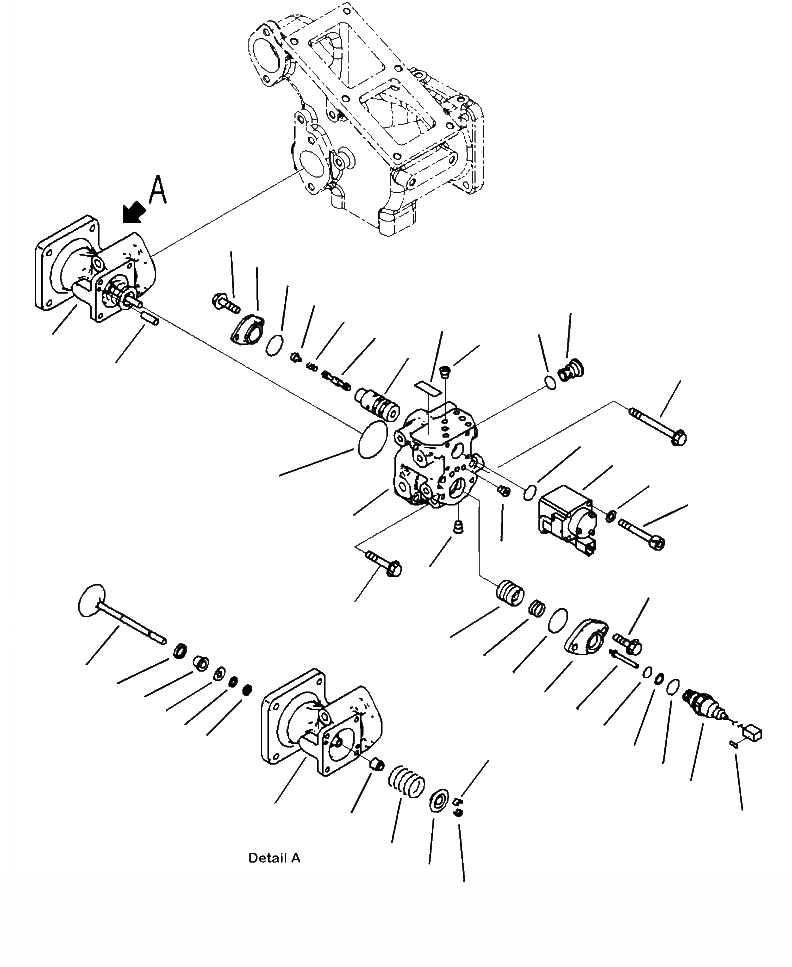 A

Detail A