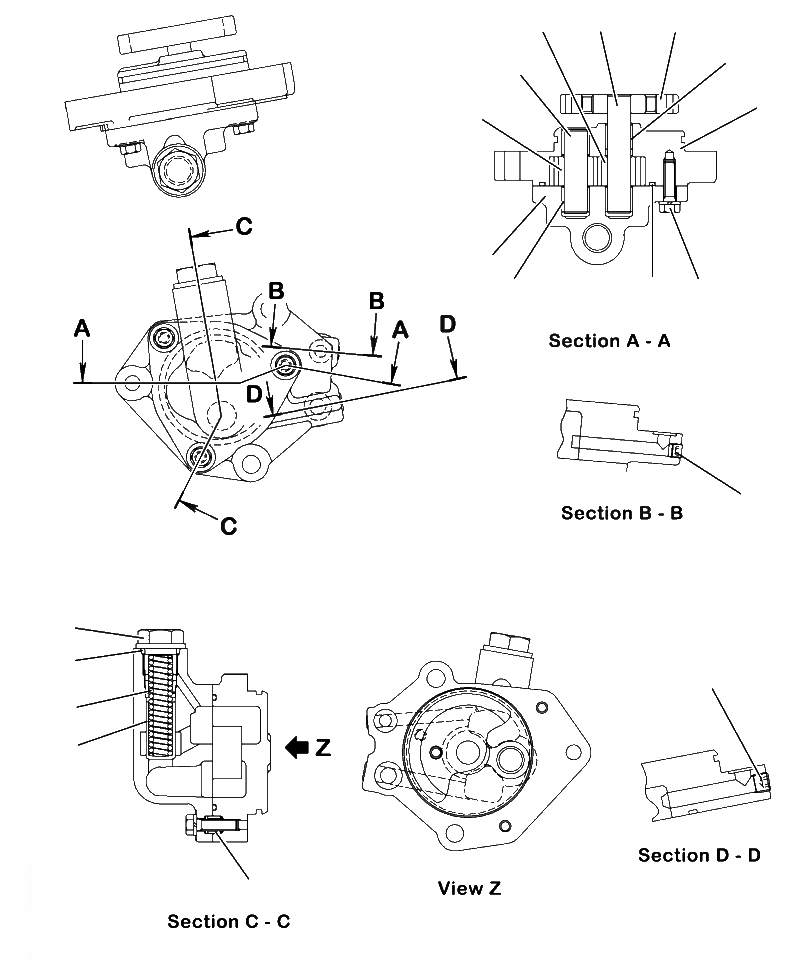 C

B

B

A

A

D

D

C

Section A - A

Section B - B

Z

Section C - C

View Z

Section D - D