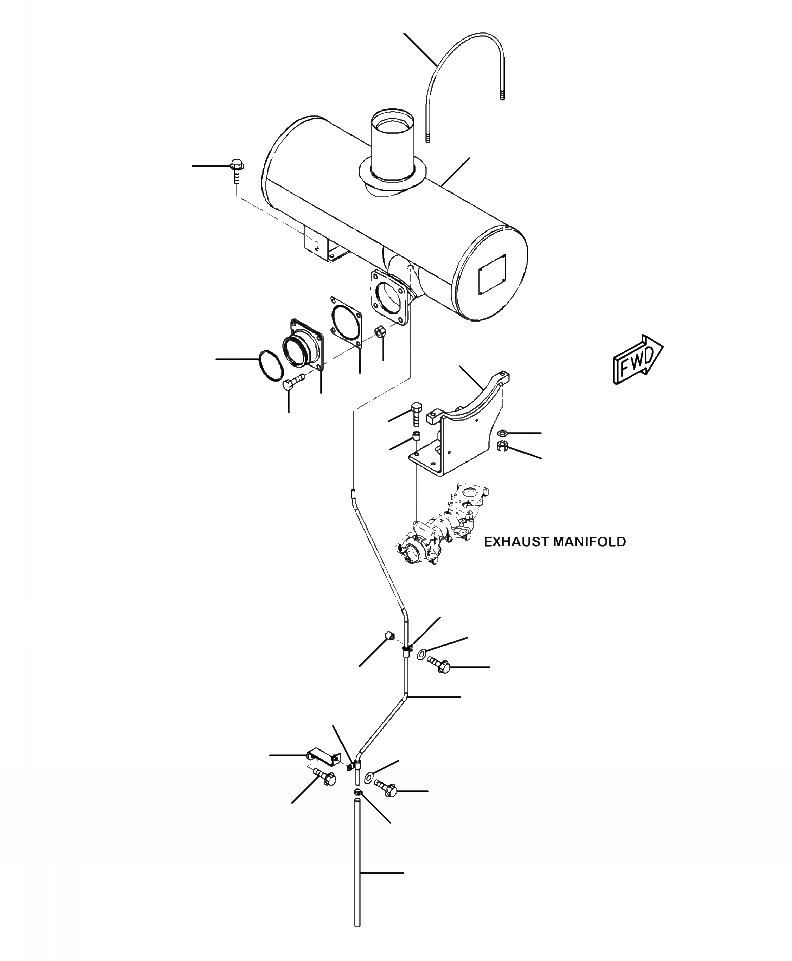 FWD

EXHAUST MANIFOLD