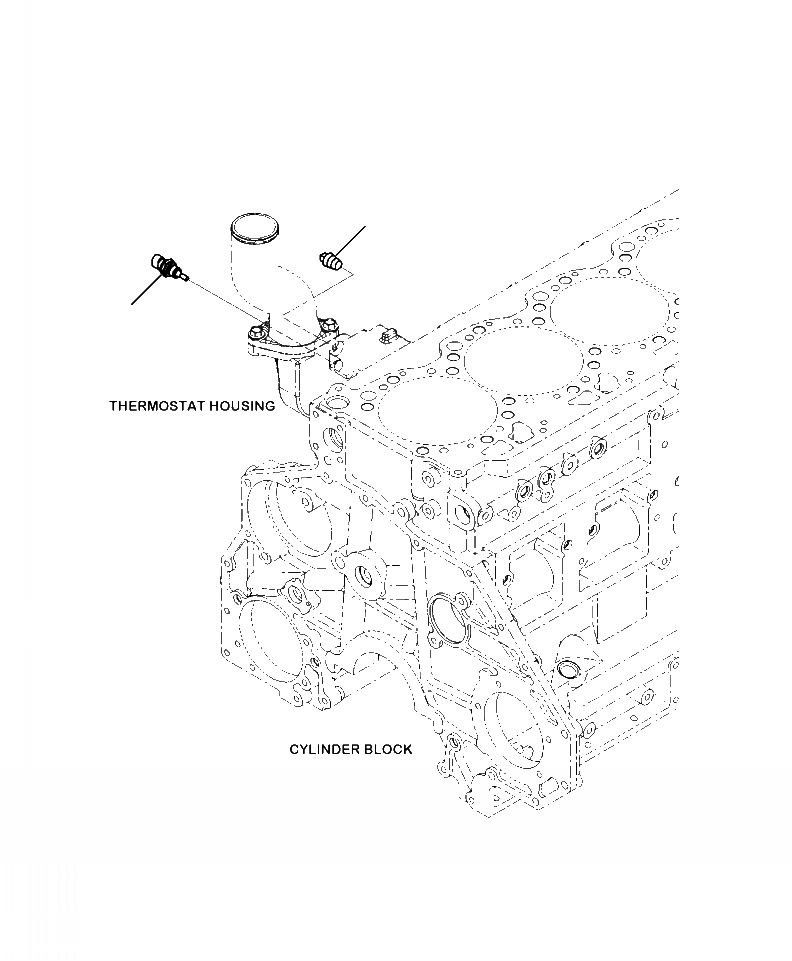 THERMOSTAT HOUSING

CYLINDER BLOCK