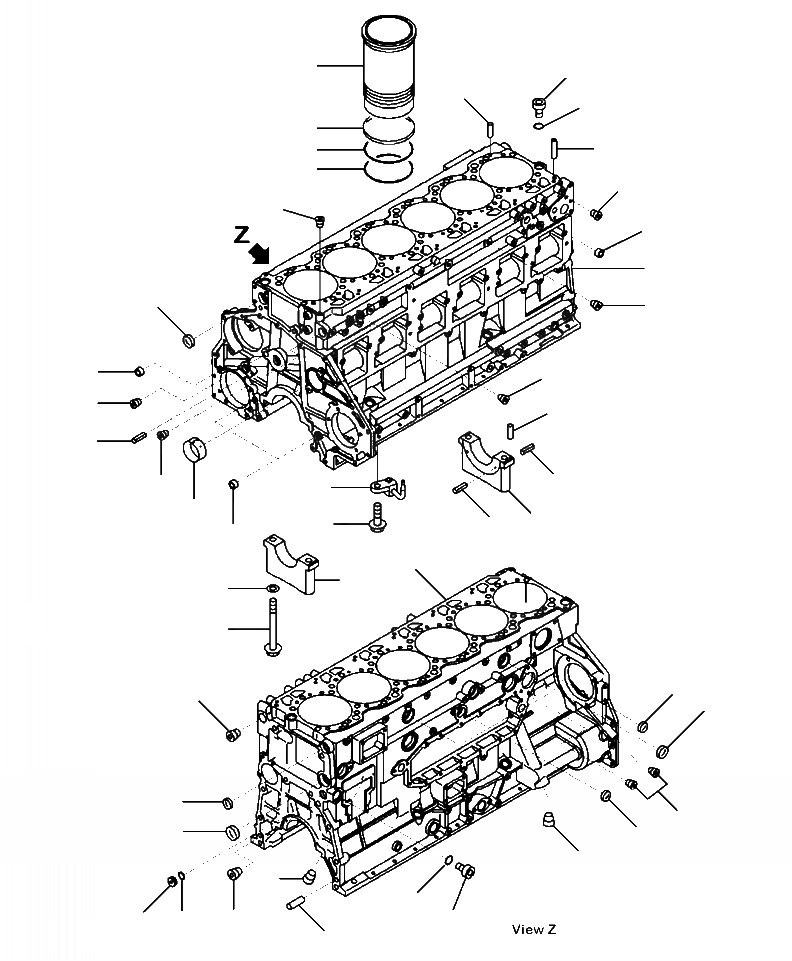 Z

View Z