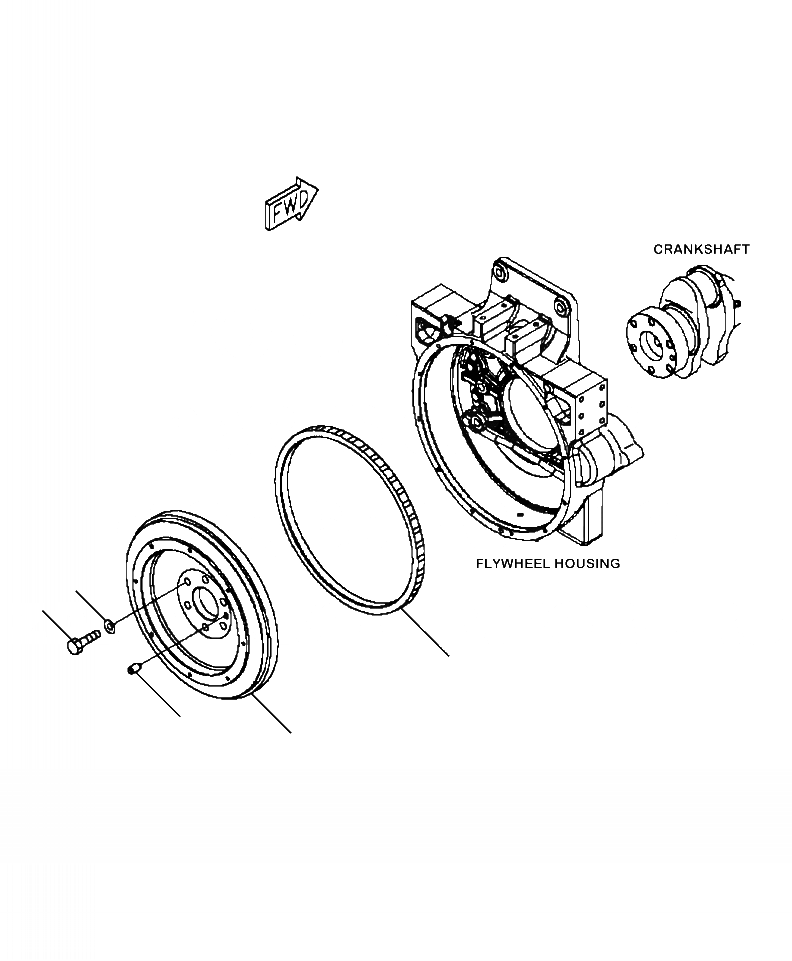 FWD

CRANKSHAFT

FLYWHEEL HOUSING