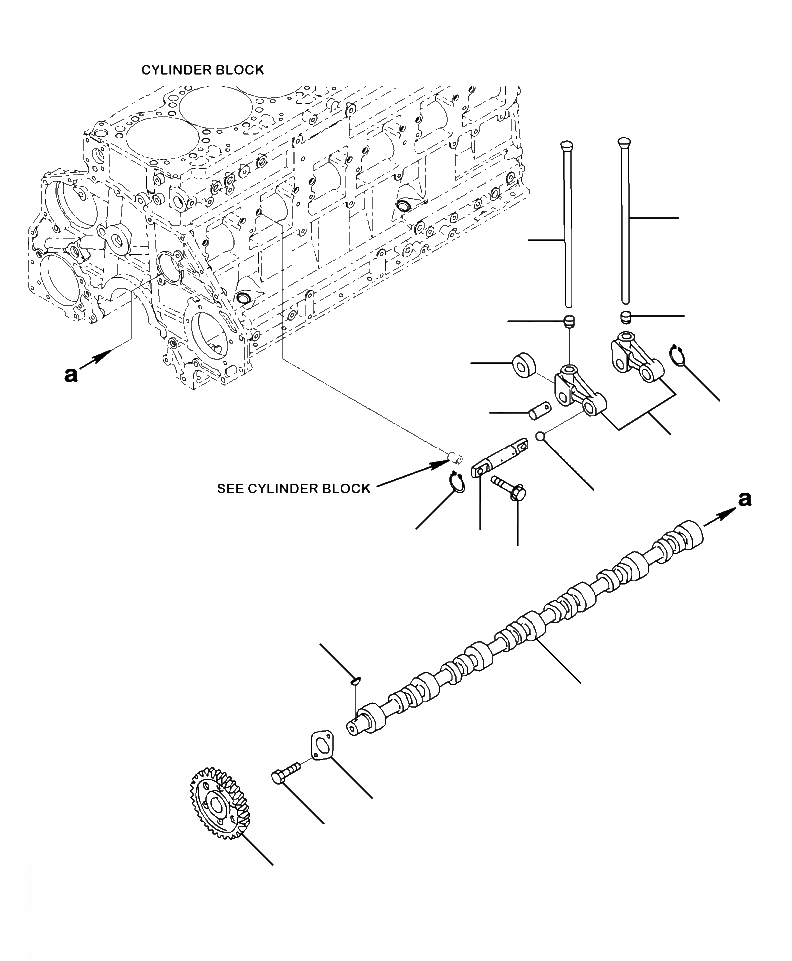 CYLINDER BLOCK

a

SEE CYLINDER BLOCK

a