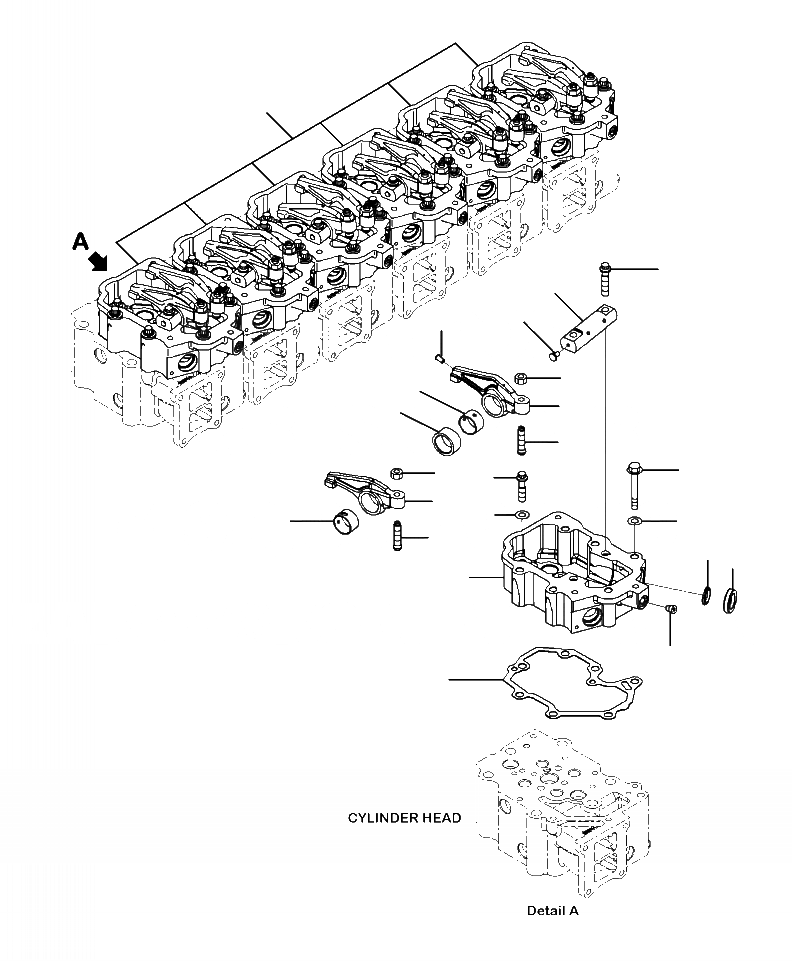 A

CYLINDER HEAD

Detail A