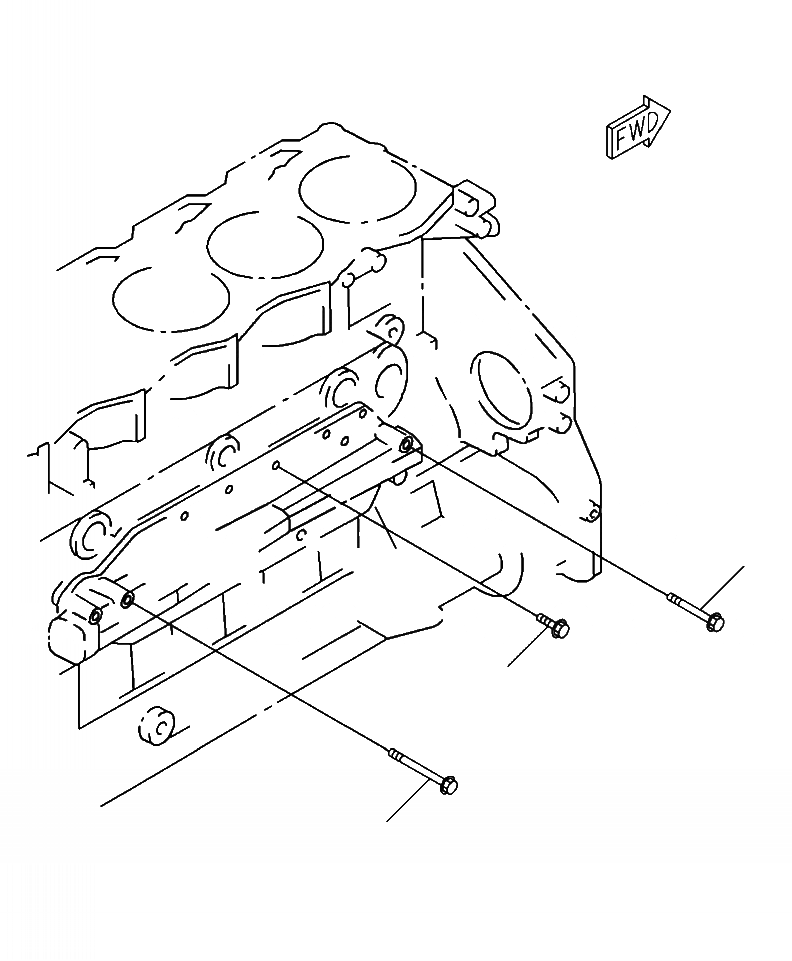 FWD