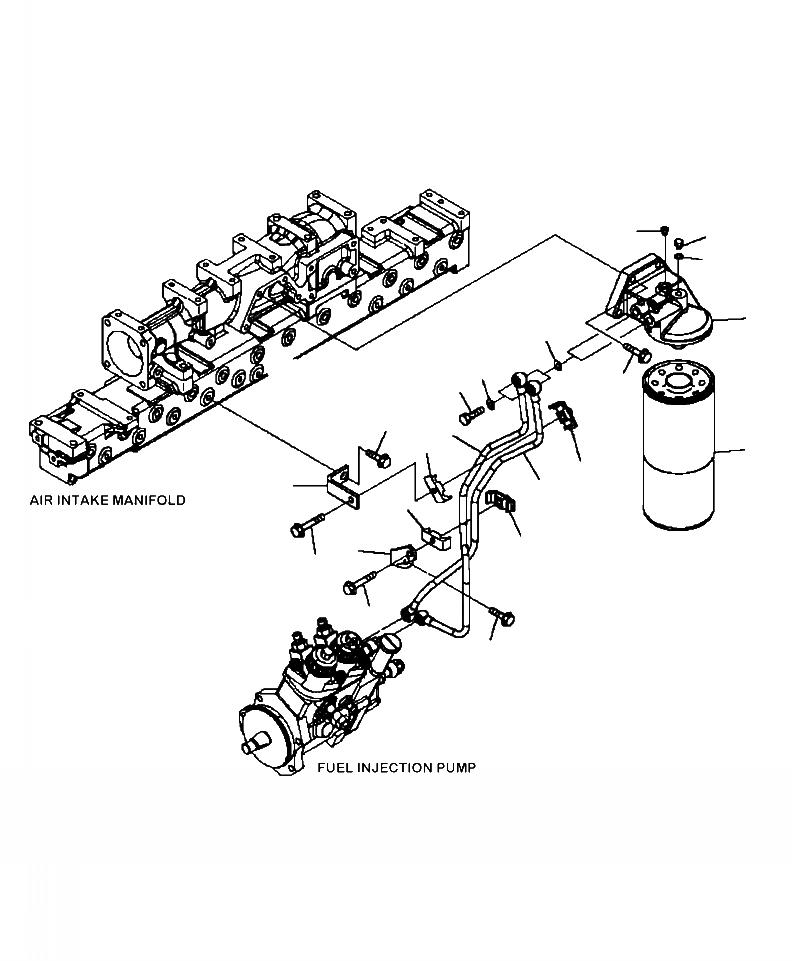 AIR INTAKE MANIFOLD

FUEL INJECTION PUMP