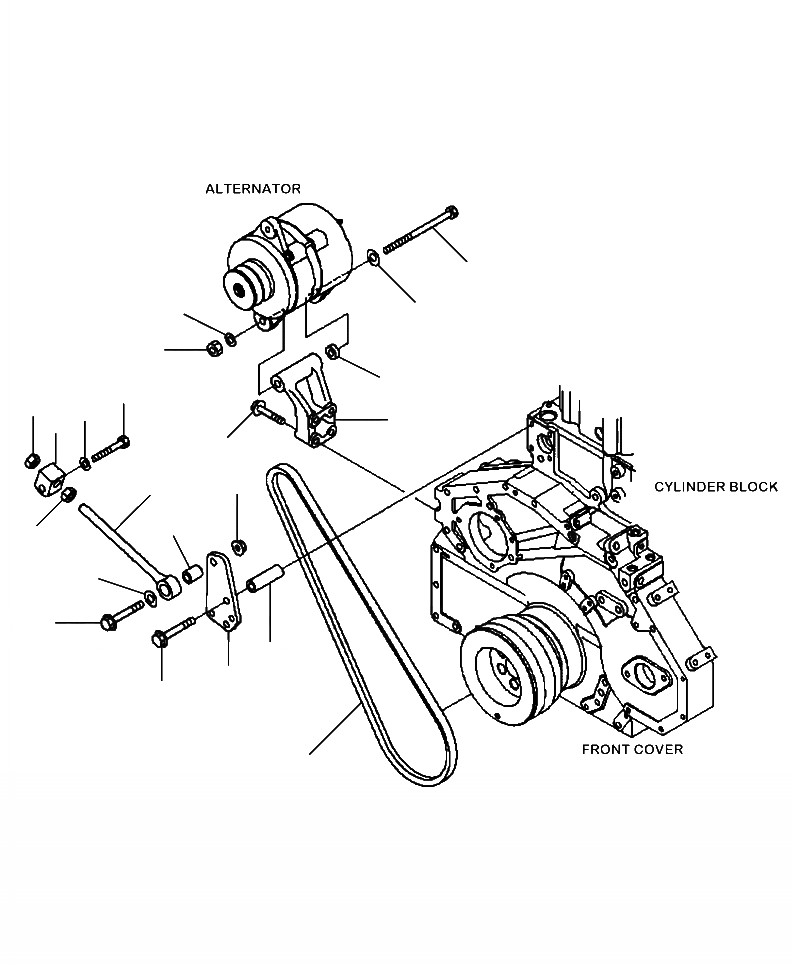 ALTERNATOR

CYLINDER BLOCK

FRONT COVER