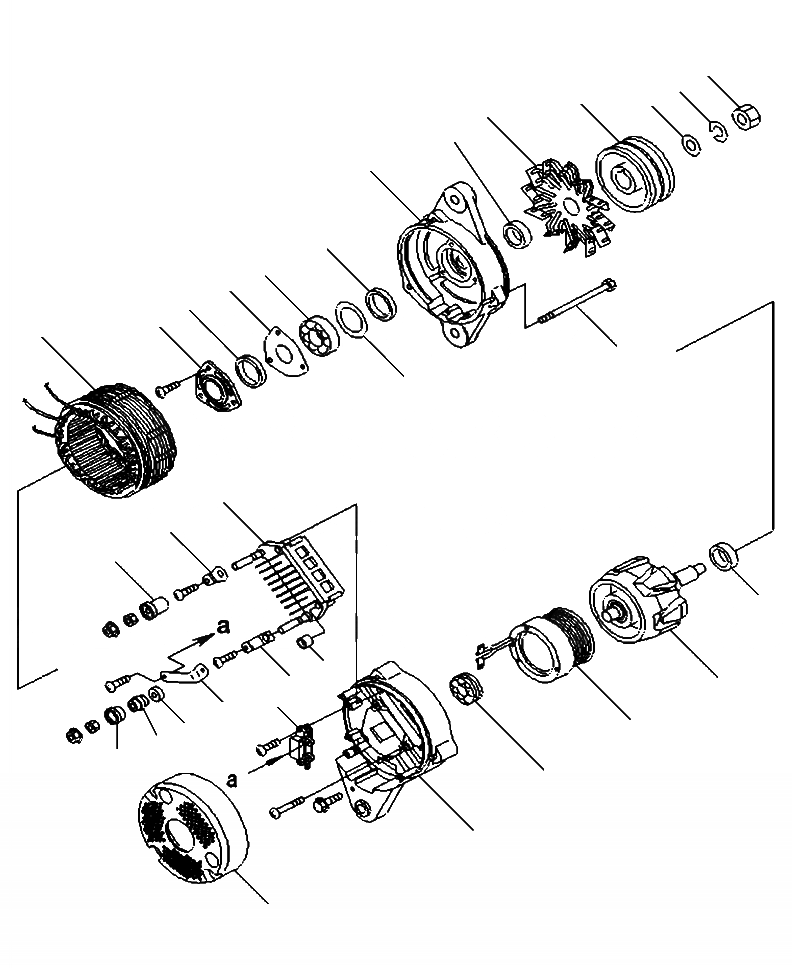 a
a