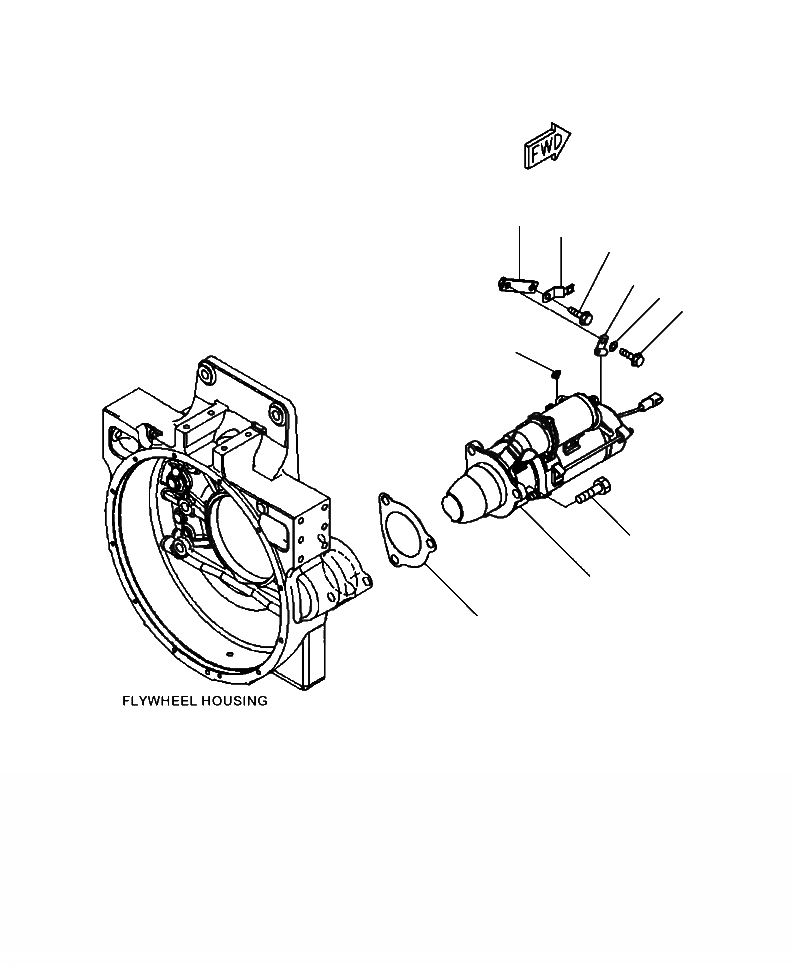 FWD

FLYWHEEL HOUSING