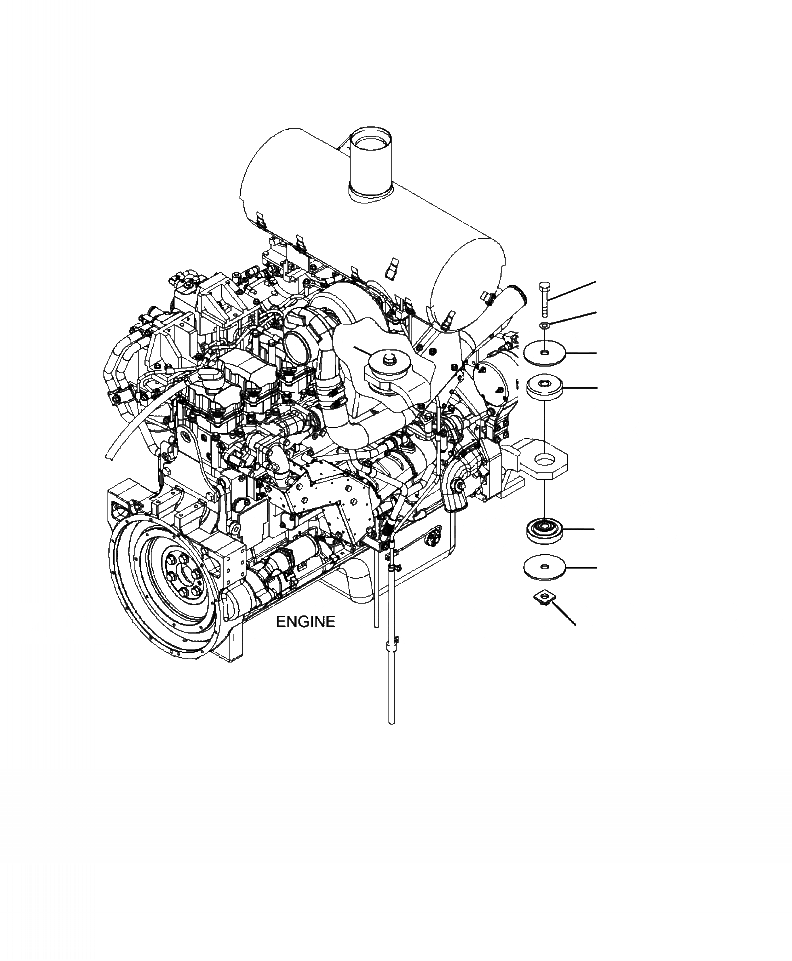 ENGINE