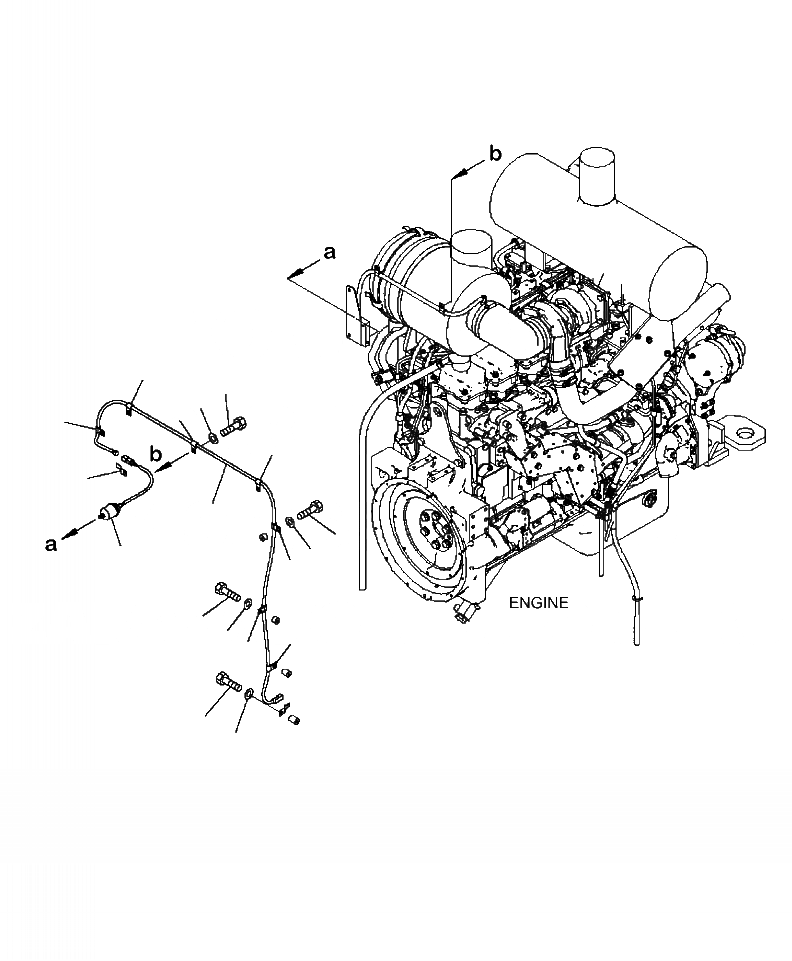 b

a

b

a

ENGINE