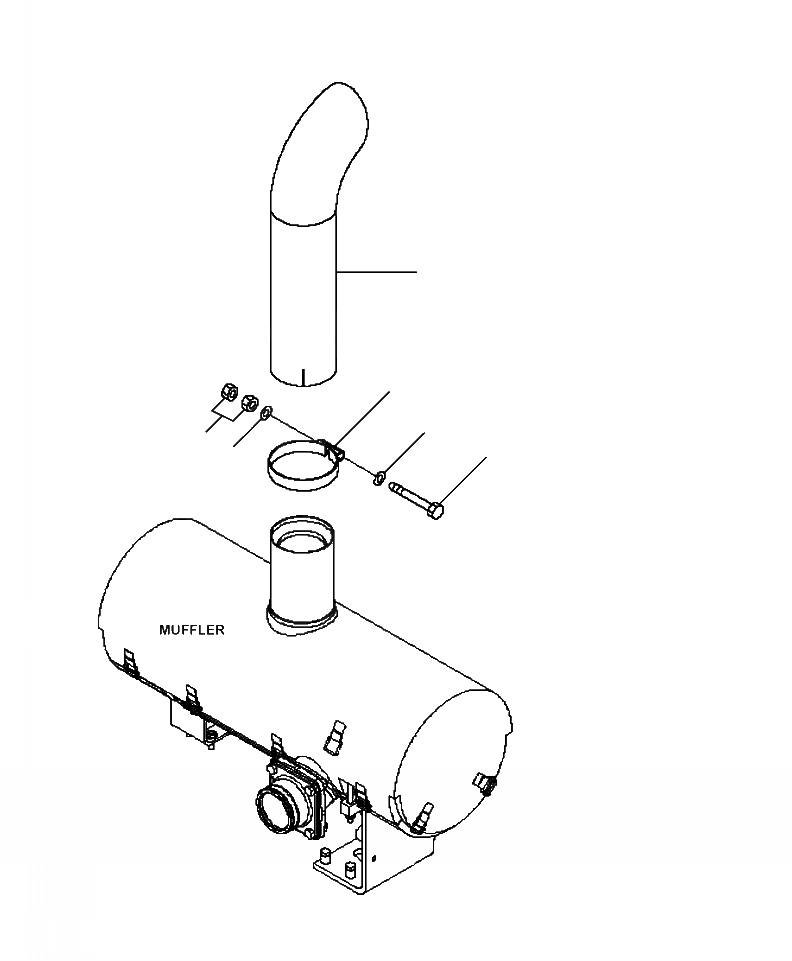 MUFFLER