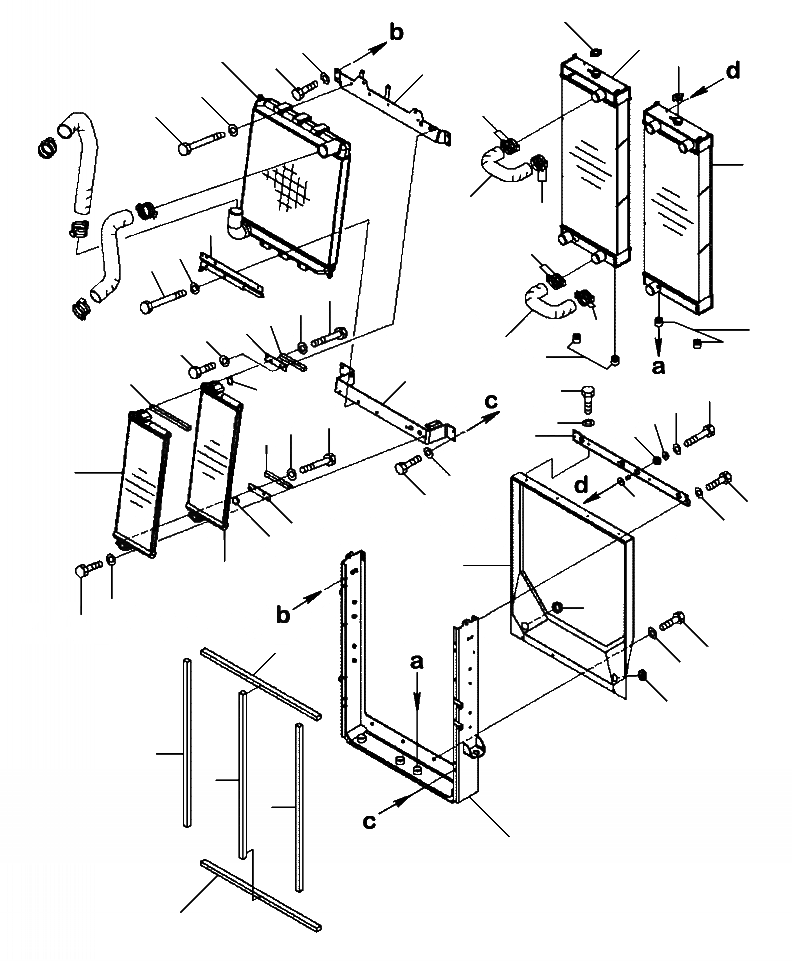 b
d
a
c
d
b
a
c