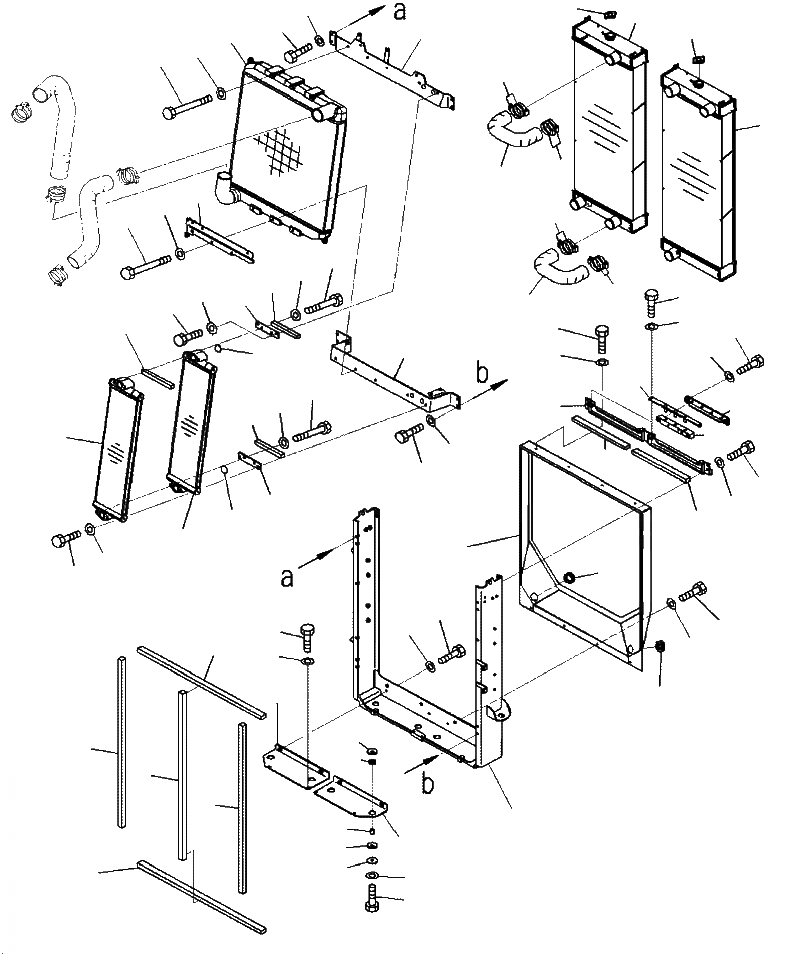 a
b
a
b